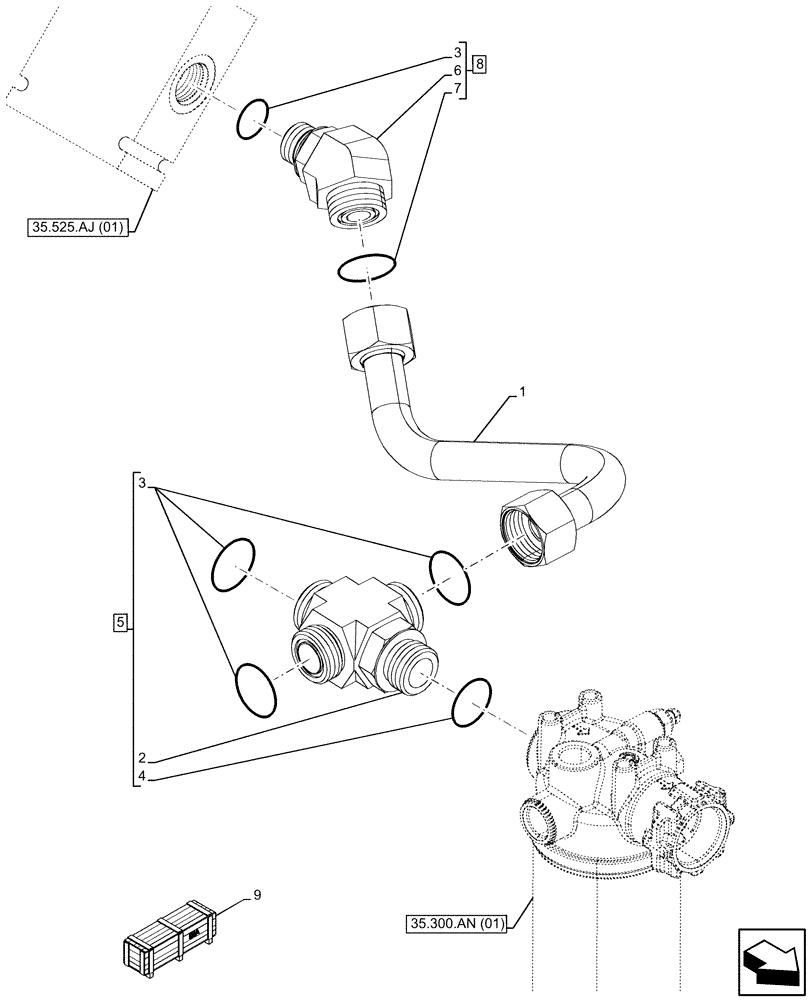 3
6
7
8
35.525.AJ (01)
1
3
5
2
4
9
35.300.AN (01)