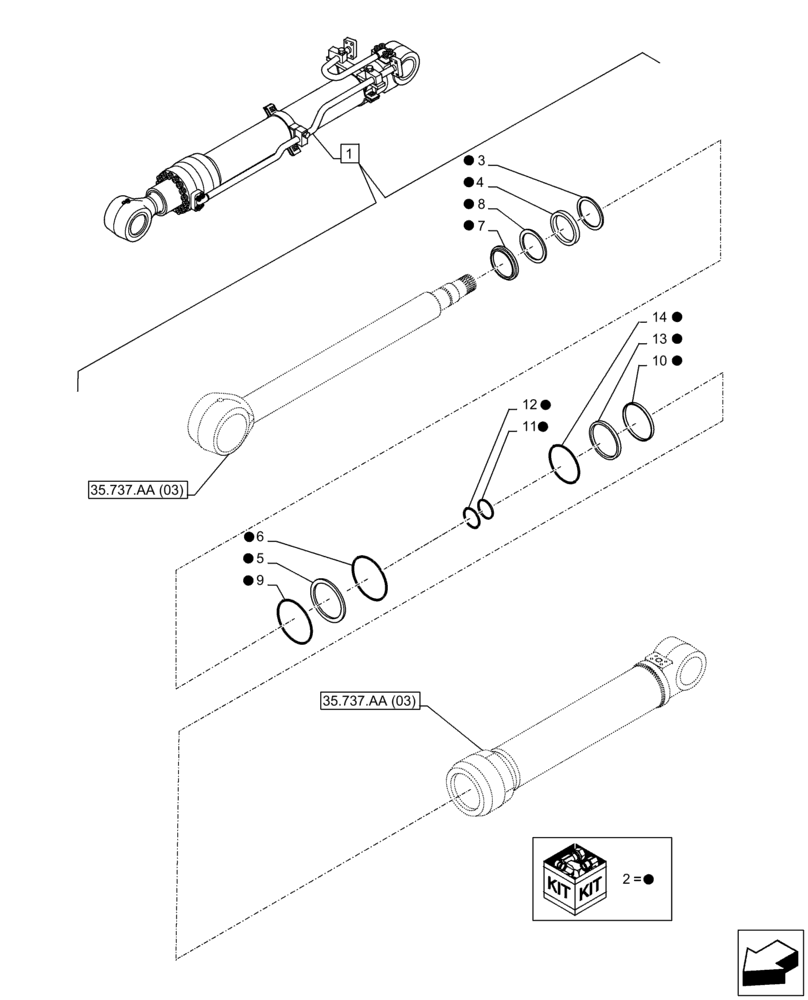 1

● 3
● 4
● 8
● 7

14 ●
13 ●
10 ●

12 ●
11 ●

35.737.AA (03)

● 6
● 5
● 9

35.737.AA (03)

KIT KIT
2 = ●