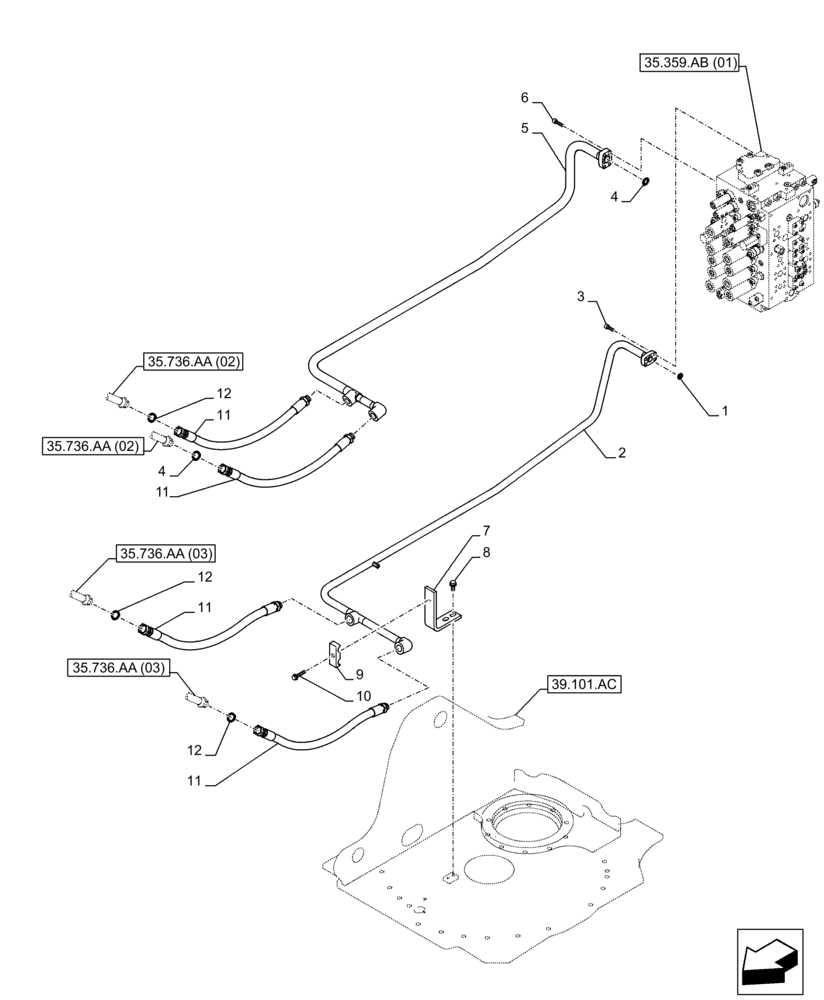 35.359.AB (01)
6
5
4
3
1
2
35.736.AA (02)
12
11
35.736.AA (02)
4
11
7
8
35.736.AA (03)
12
11
9
10
35.736.AA (03)
39.101.AC
12
11