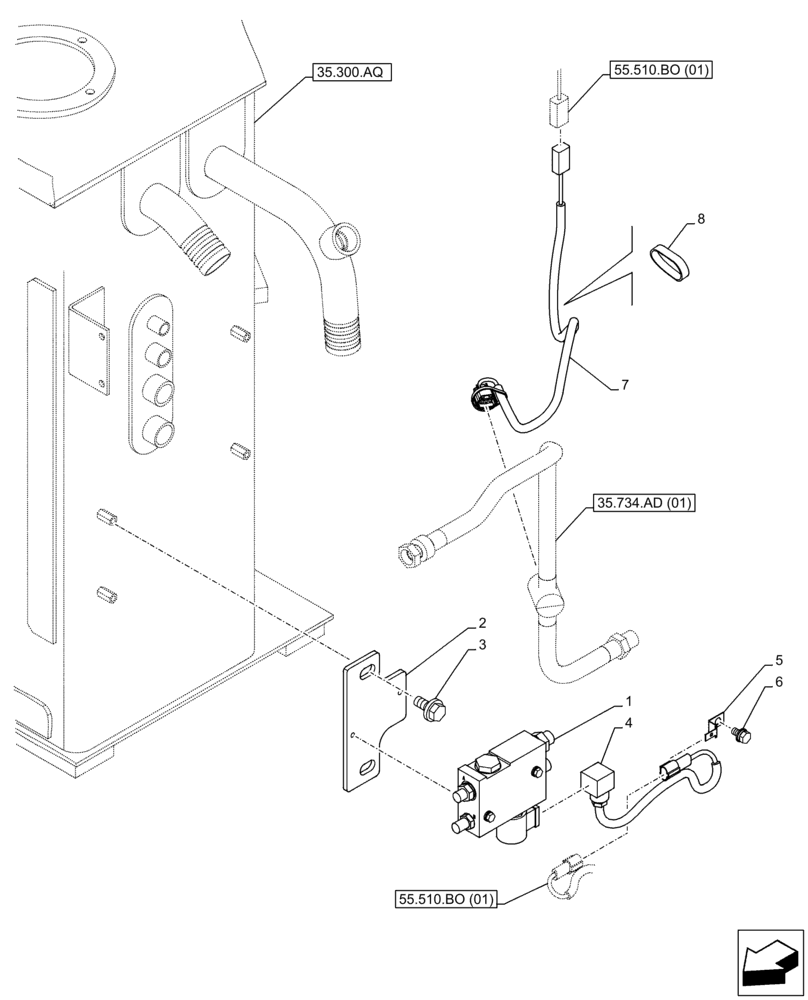 35.300.AQ

55.510.BO (01)

8

7

35.734.AD (01)

2

3

1

4

5

6

55.510.BO (01)