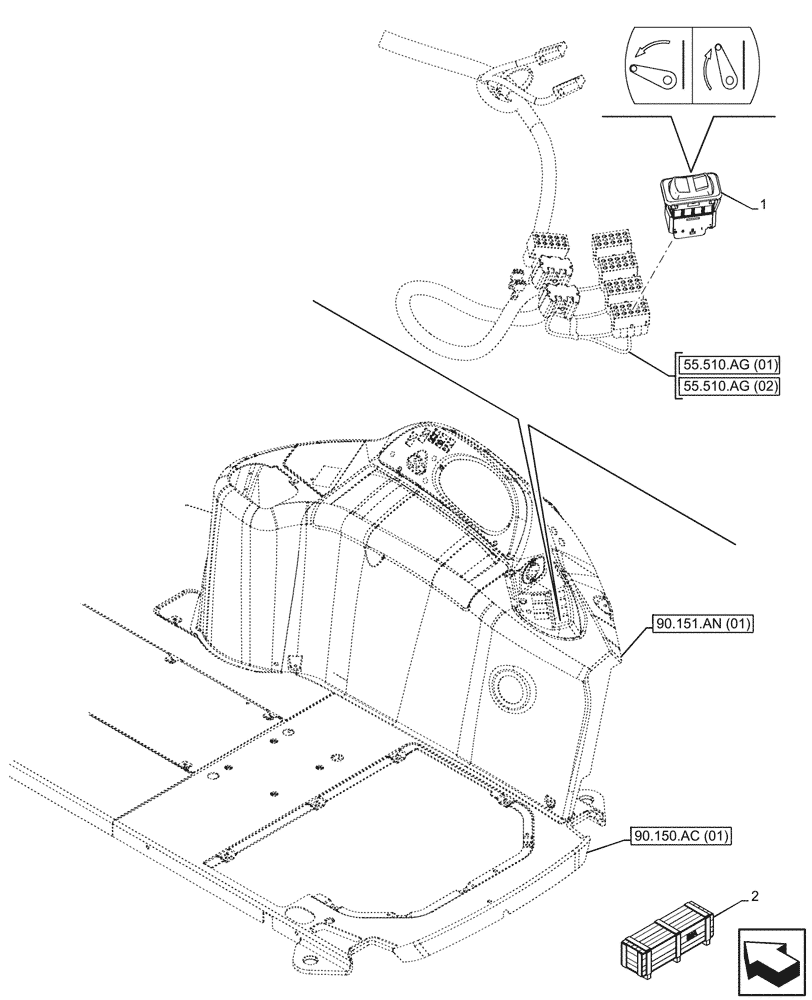 1

55.510.AG (01)
55.510.AG (02)

90.151.AN (01)

90.150.AC (01)

2