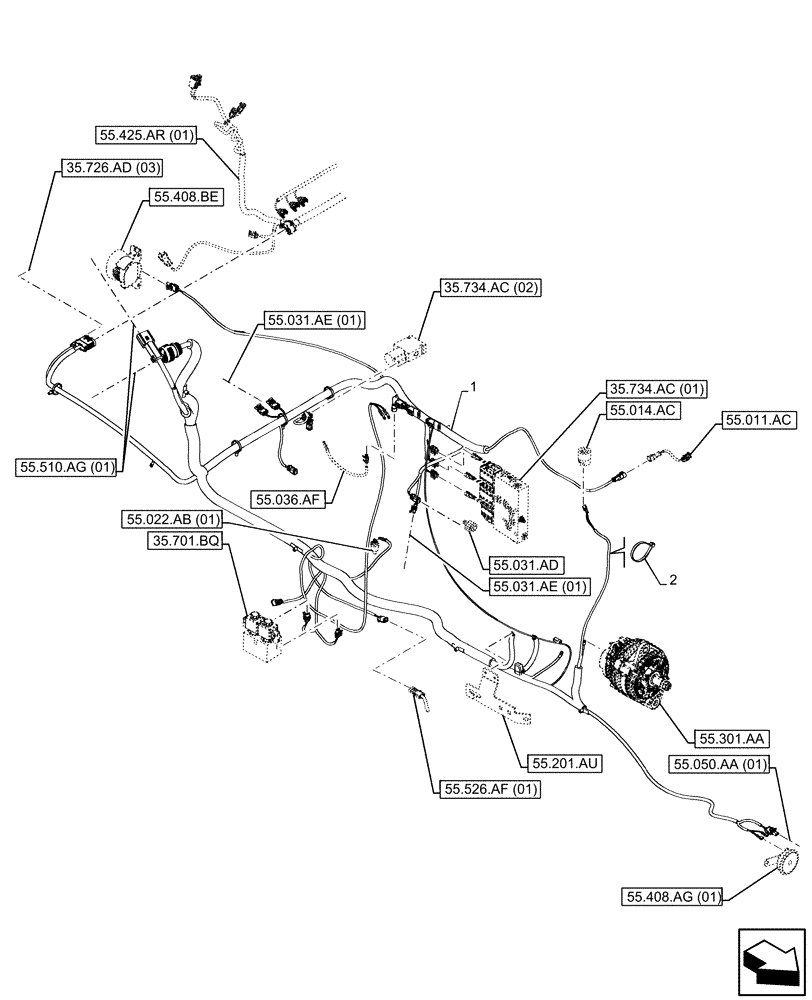 55.425.AR (01)
35.726.AD (03)
55.408.BE
35.734.AC (02)
55.031.AE (01)
1
35.734.AC (01)
55.014.AC
55.011.AC
55.510.AG (01)
55.036.AF
55.022.AB (01)
35.701.BQ
55.031.AD
55.031.AE (01)
2
55.301.AA
55.050.AA (01)
55.201.AU
55.526.AF (01)
55.408.AG (01)