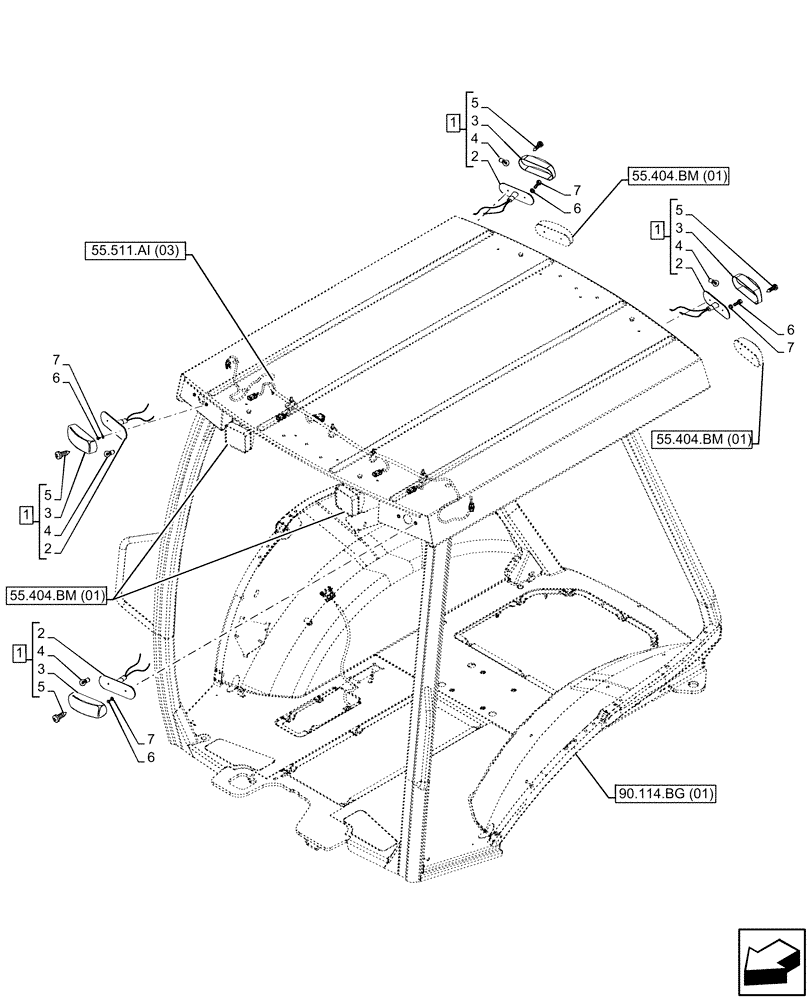 1
5
3
4
2
7
6
55.404.BM (01)
1
5
3
4
2
6
7
55.511.AI (03)
55.404.BM (01)
7
6
1
5
3
4
2
55.404.BM (01)
1
2
4
3
5
7
6
90.114.BG (01)