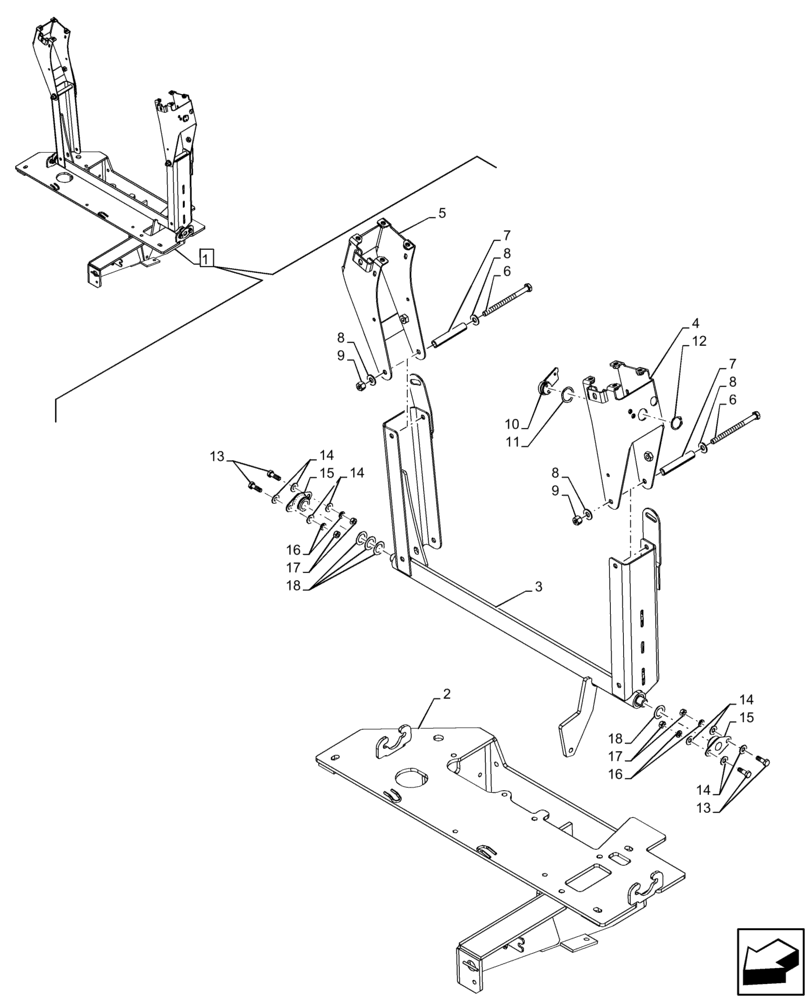 1
5
7
8
6
8
9
4
12
7
8
6
10
11
8
9
13
14
15
14
16
17
18
3
2
14
15
18
17
16
14
13