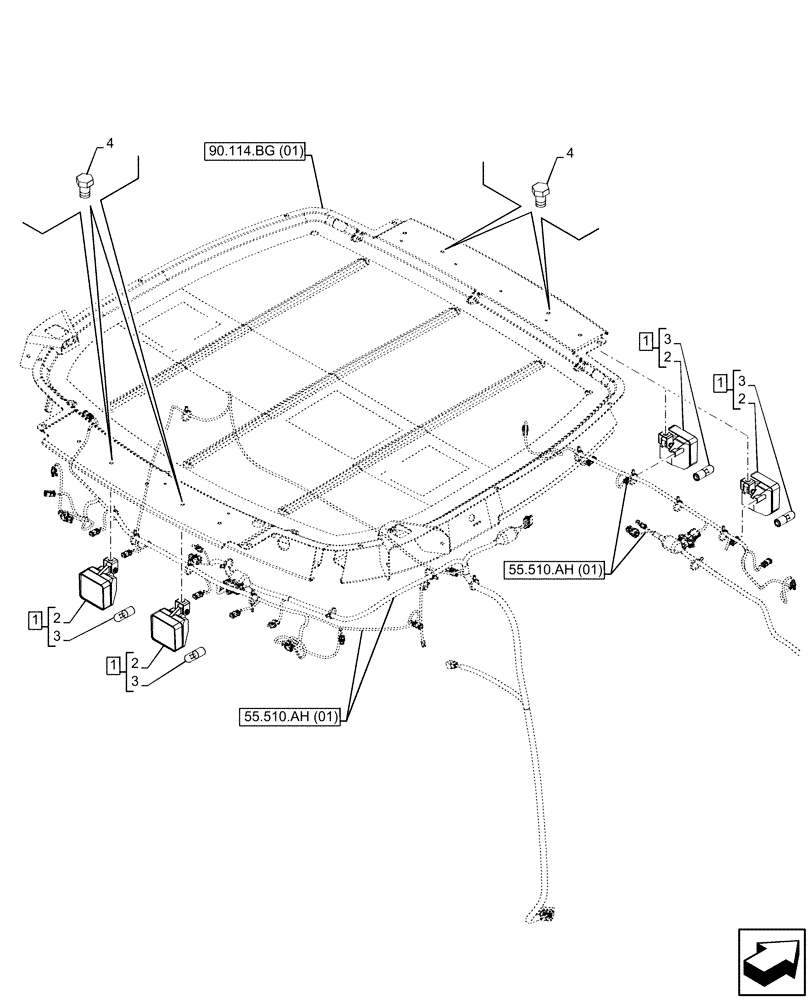 4

90.114.BG (01)

4

1 3
2

1 3
2

55.510.AH (01)

1 2
3

1 2
3

55.510.AH (01)