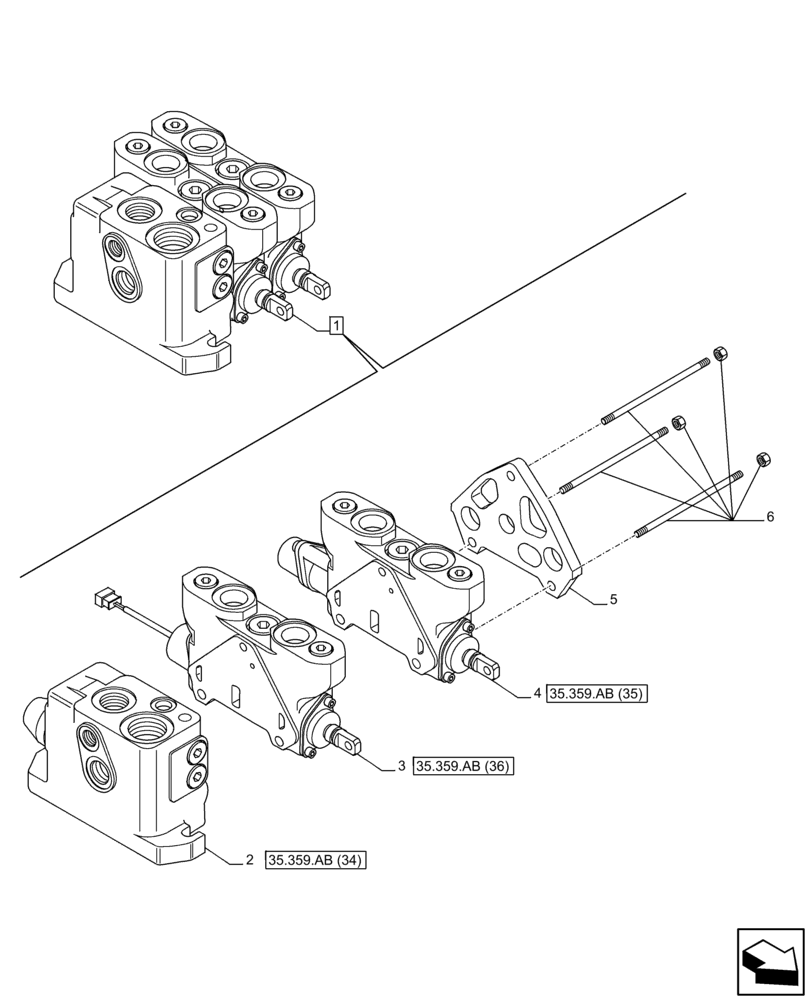 1

6

5

4 35.359.AB (35)

3 35.359.AB (36)

2 35.359.AB (34)