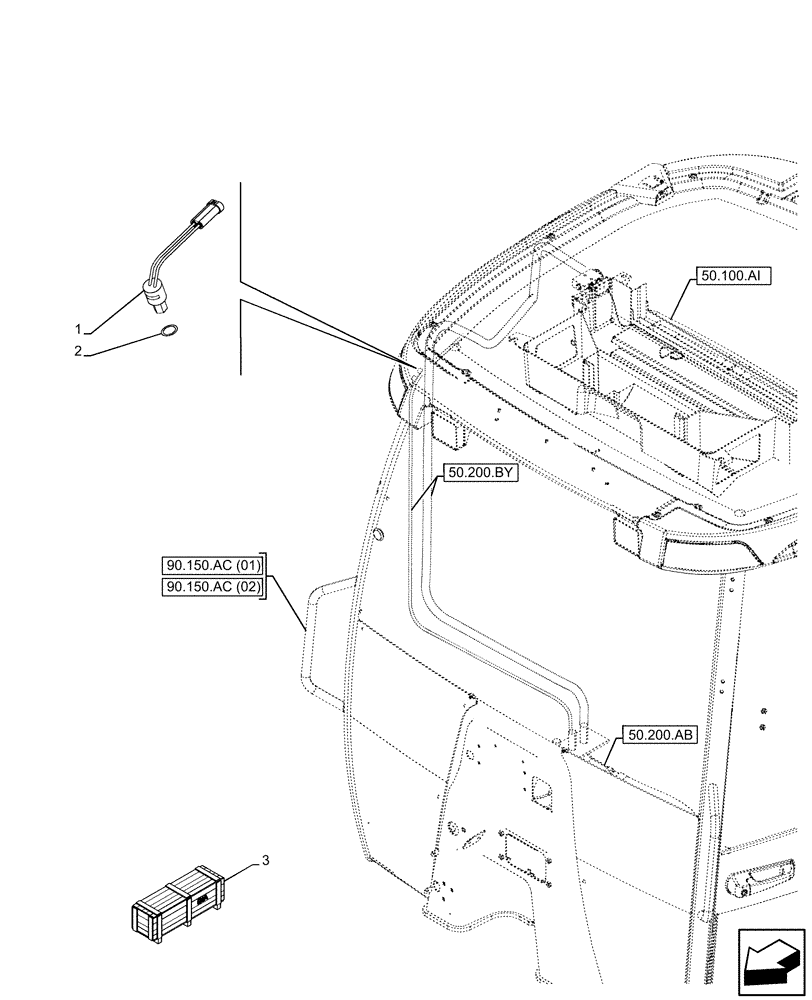 50.100.AI

1

2

50.200.BY

90.150.AC (01)
90.150.AC (02)

50.200.AB

3