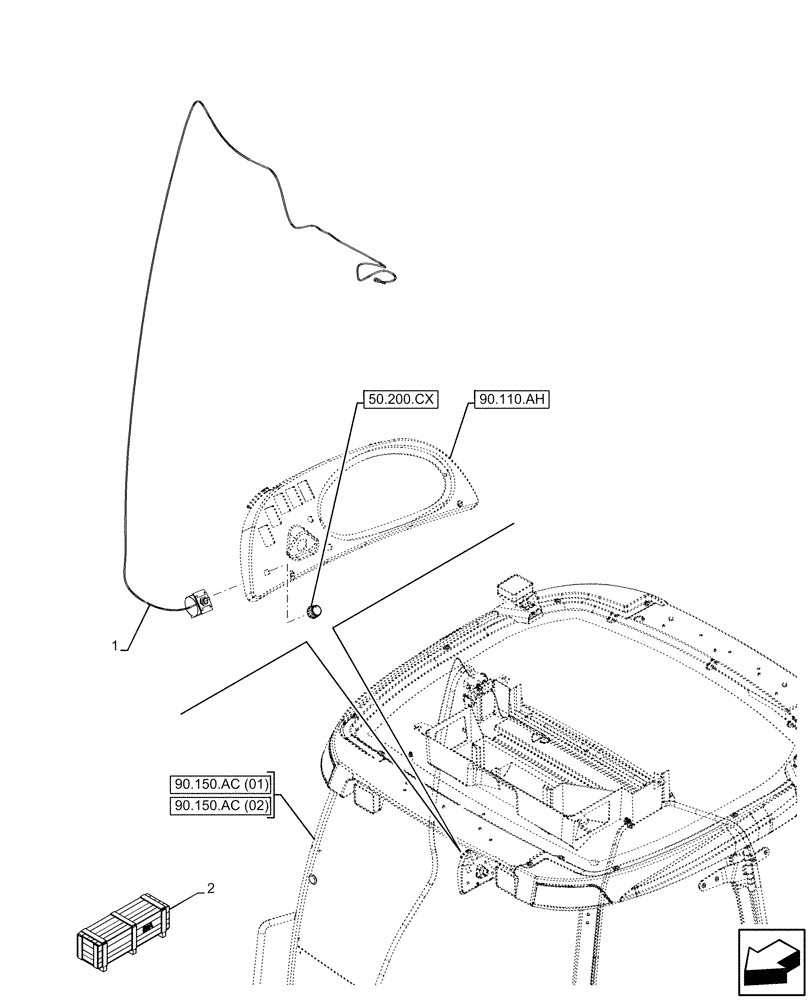 50.200.CX
90.110.AH
1
90.150.AC (01)
90.150.AC (02)
2