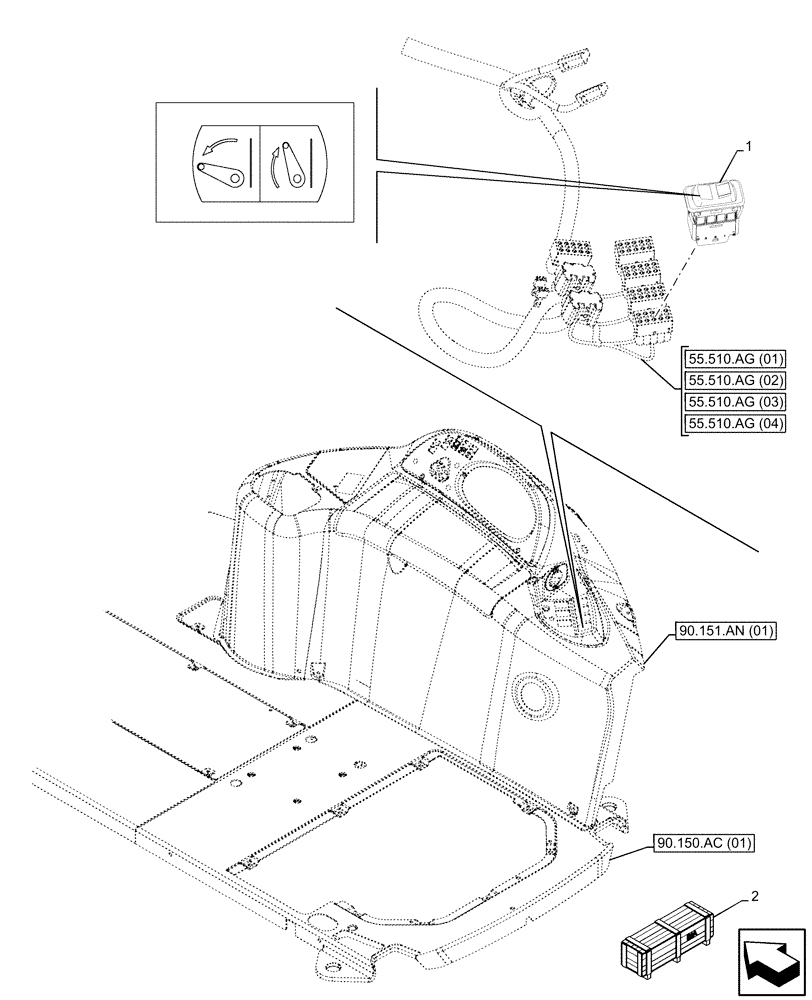 1

55.510.AG (01)
55.510.AG (02)
55.510.AG (03)
55.510.AG (04)

90.151.AN (01)

90.150.AC (01)

2