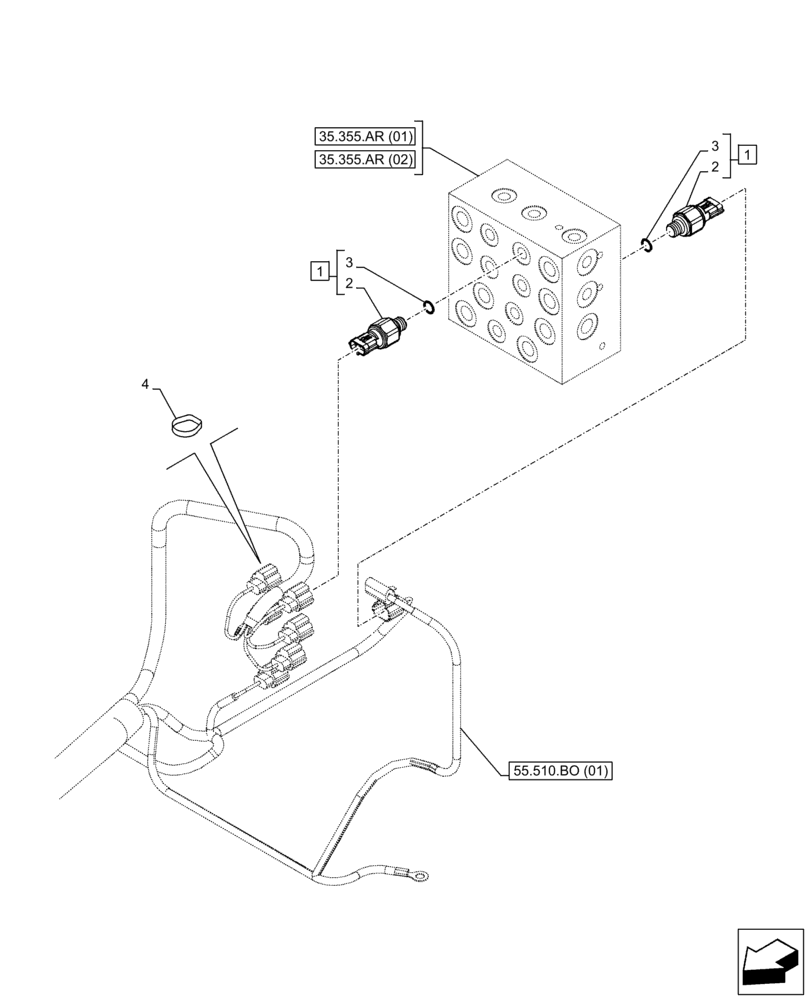 35.355.AR (01)
35.355.AR (02)
3
2
1
1
3
2
4
55.510.BO (01)