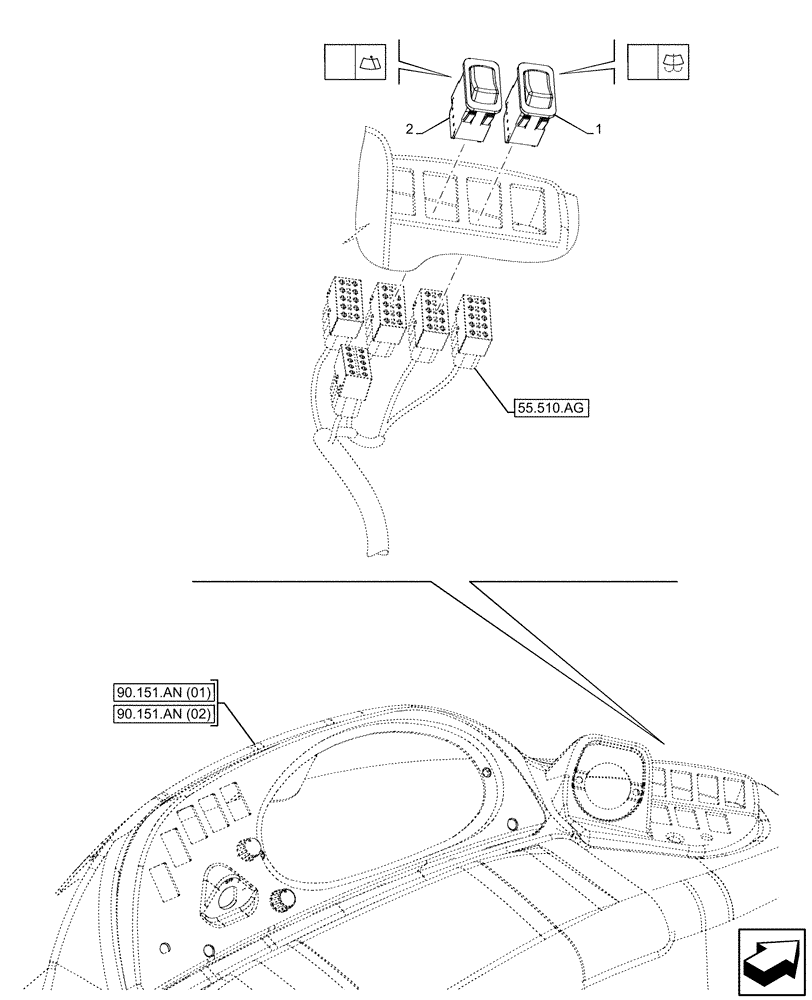 2
1
55.510.AG
90.151.AN (01)
90.151.AN (02)