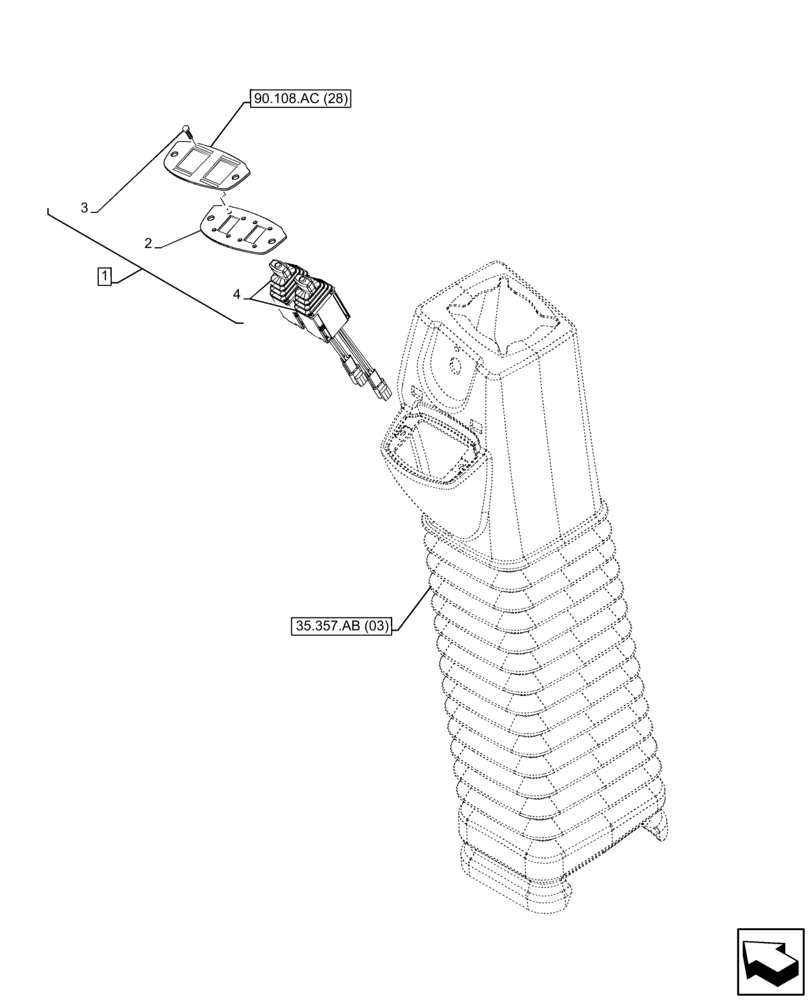 90.108.AC (28)
3
2
1
4
35.357.AB (03)