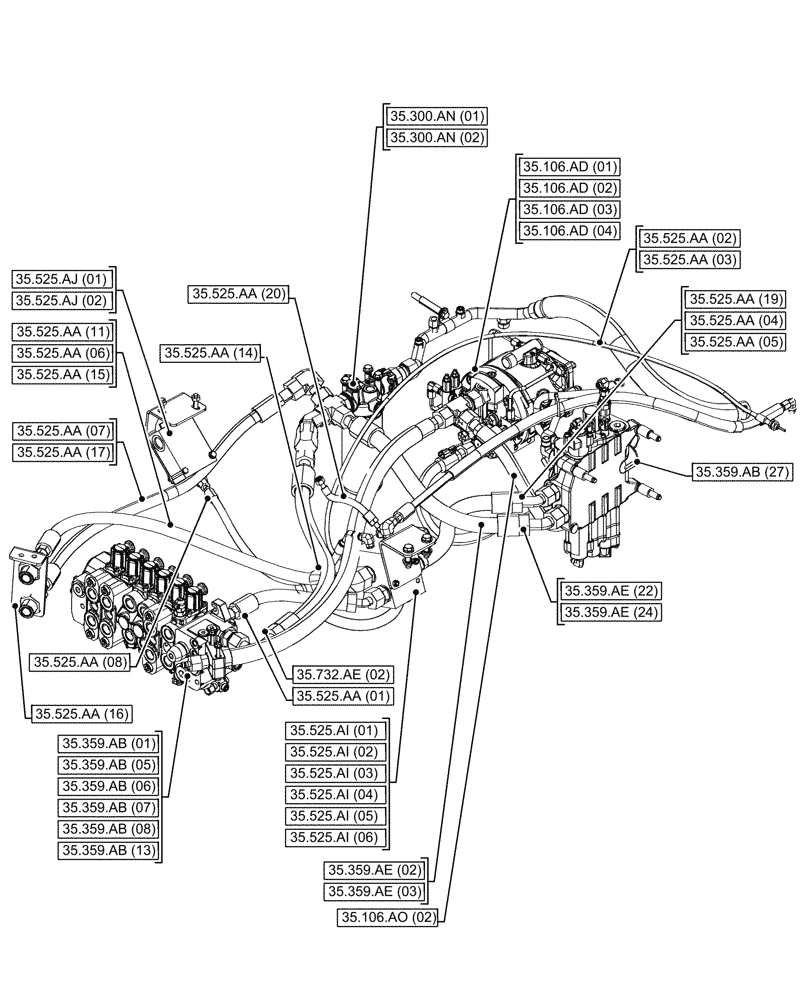 35.300.AN (01)
35.300.AN (02)

35.106.AD (01)
35.106.AD (02)
35.106.AD (03)
35.106.AD (04)

35.525.AA (02)
35.525.AA (03)

35.525.AJ (01)
35.525.AJ (02)

35.525.AA (20)

35.525.AA (19)
35.525.AA (04)
35.525.AA (05)

35.525.AA (11)
35.525.AA (06)
35.525.AA (15)

35.525.AA (14)

35.525.AA (07)
35.525.AA (17)

35.359.AB (27)

35.359.AE (22)
35.359.AE (24)

35.525.AA (08)

35.732.AE (02)
35.525.AA (01)

35.525.AA (16)

35.359.AB (01)
35.359.AB (05)
35.359.AB (06)
35.359.AB (07)
35.359.AB (08)
35.359.AB (13)

35.525.AI (01)
35.525.AI (02)
35.525.AI (03)
35.525.AI (04)
35.525.AI (05)
35.525.AI (06)

35.359.AE (02)
35.359.AE (03)

35.106.AO (02)