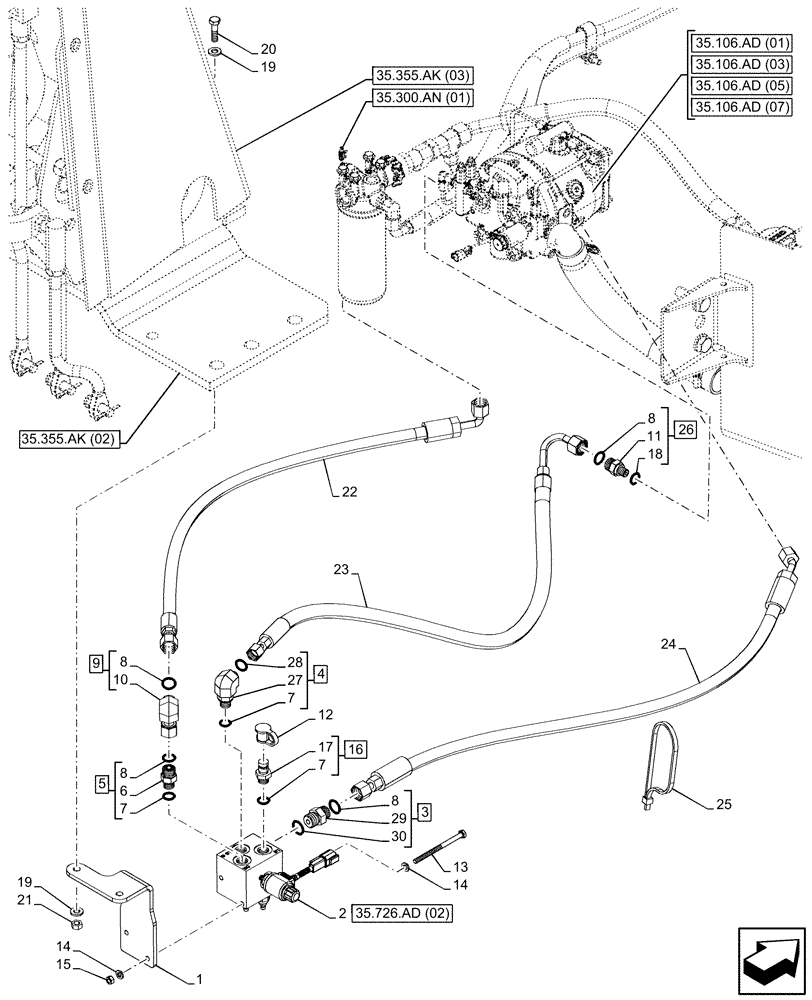 20
19
35.355.AK (03)
35.300.AN (01)
35.106.AD (01)
35.106.AD (03)
35.106.AD (05)
35.106.AD (07)
35.355.AK (02)
22
8
11
18
26
23
24
9
8
10
28
27
7
4
12
17
7
16
5
8
6
7
8
29
30
3
25
13
14
19
21
2
35.726.AD (02)
14
15
1