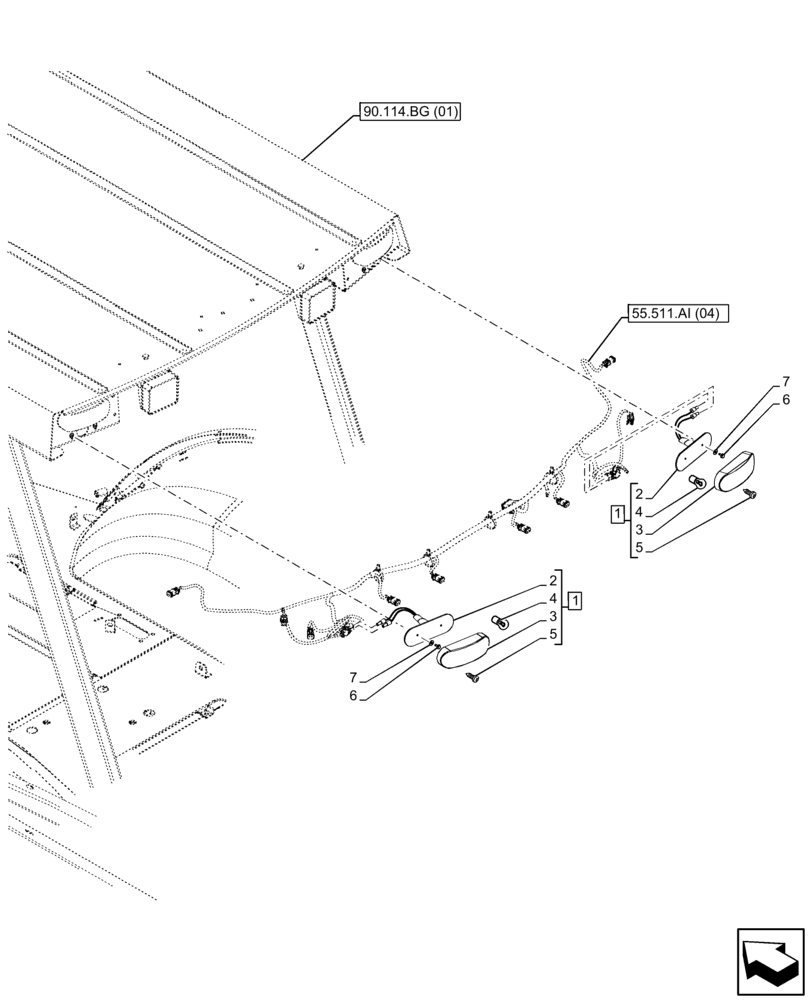 90.114.BG (01)

55.511.AI (04)

7
6
1
2
4
3
5

2
4
3
5
1
7
6