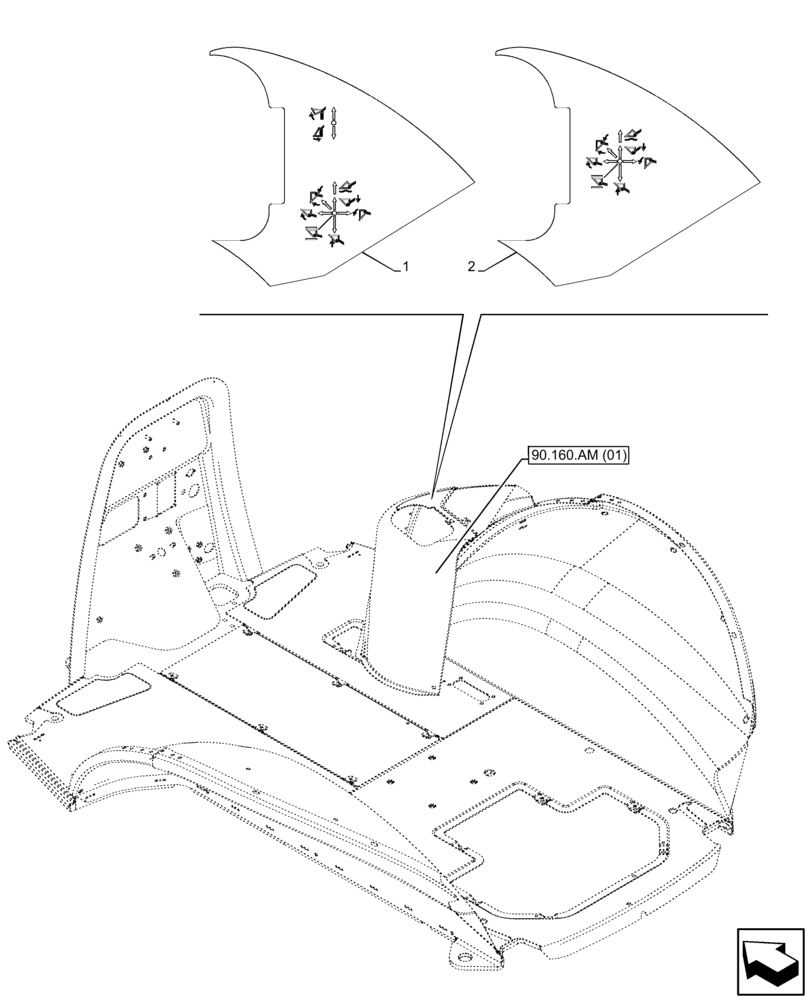 1
2
90.160.AM (01)