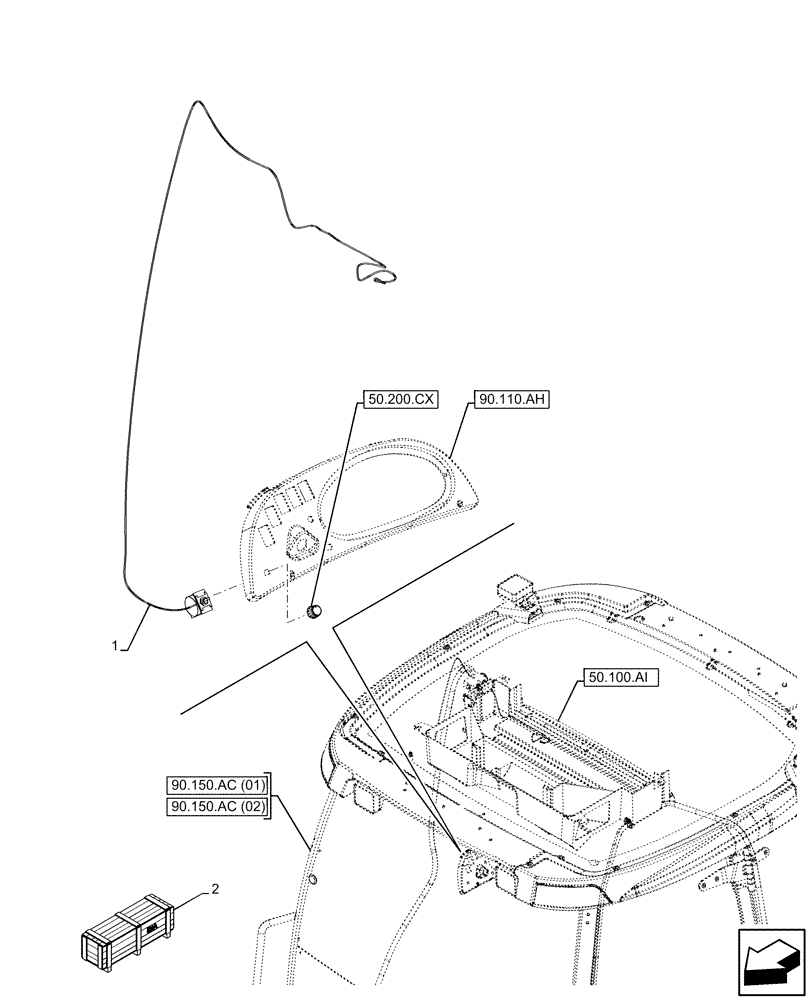 50.200.CX

90.110.AH

1

50.100.AI

90.150.AC (01)

90.150.AC (02)

2