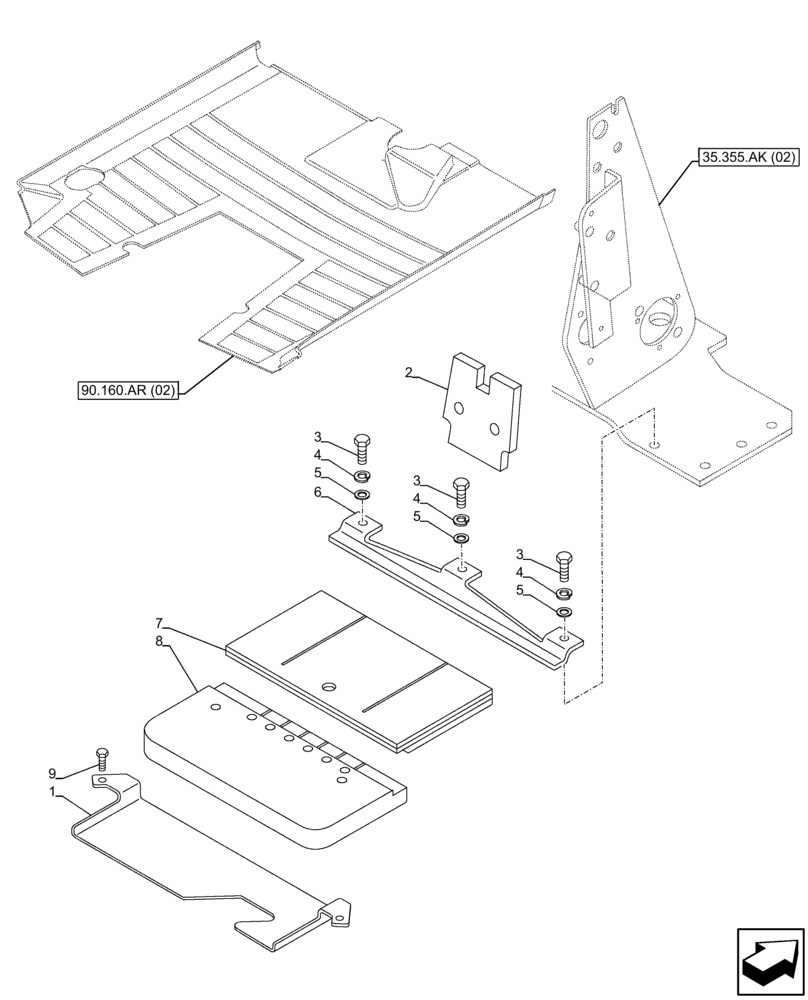 35.355.AK (02)

90.160.AR (02)

2

3
4
5
6

3
4
5

3
4
5

7
8

9
1