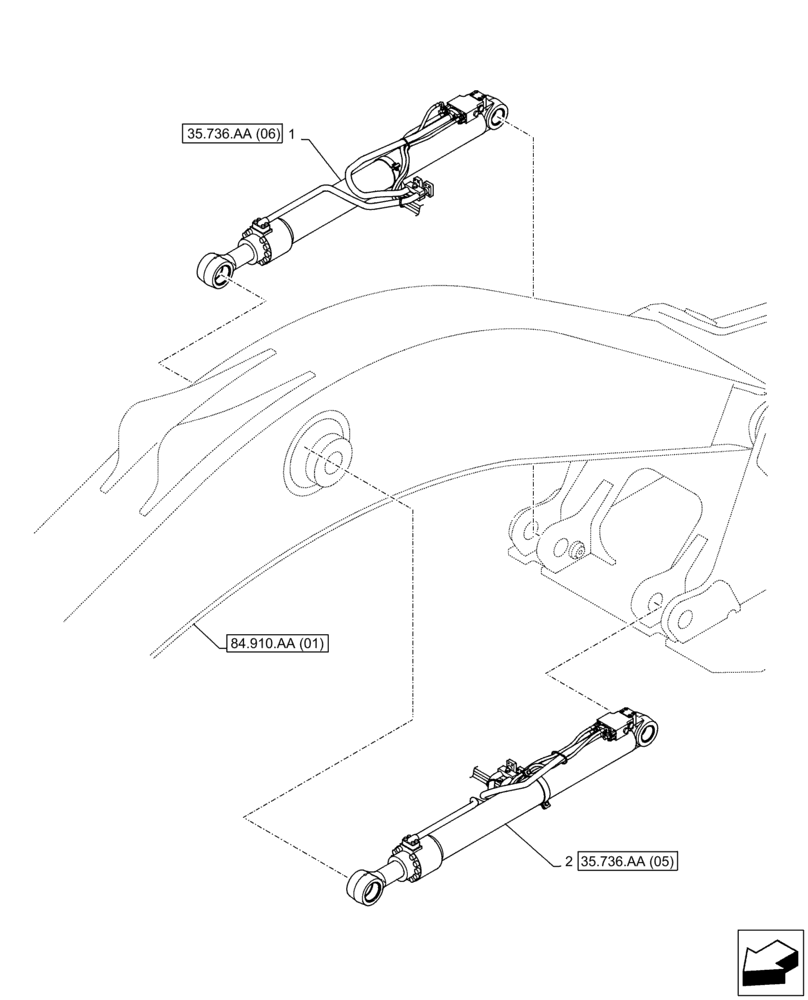 35.736.AA (06) 1

84.910.AA (01)

2 35.736.AA (05)