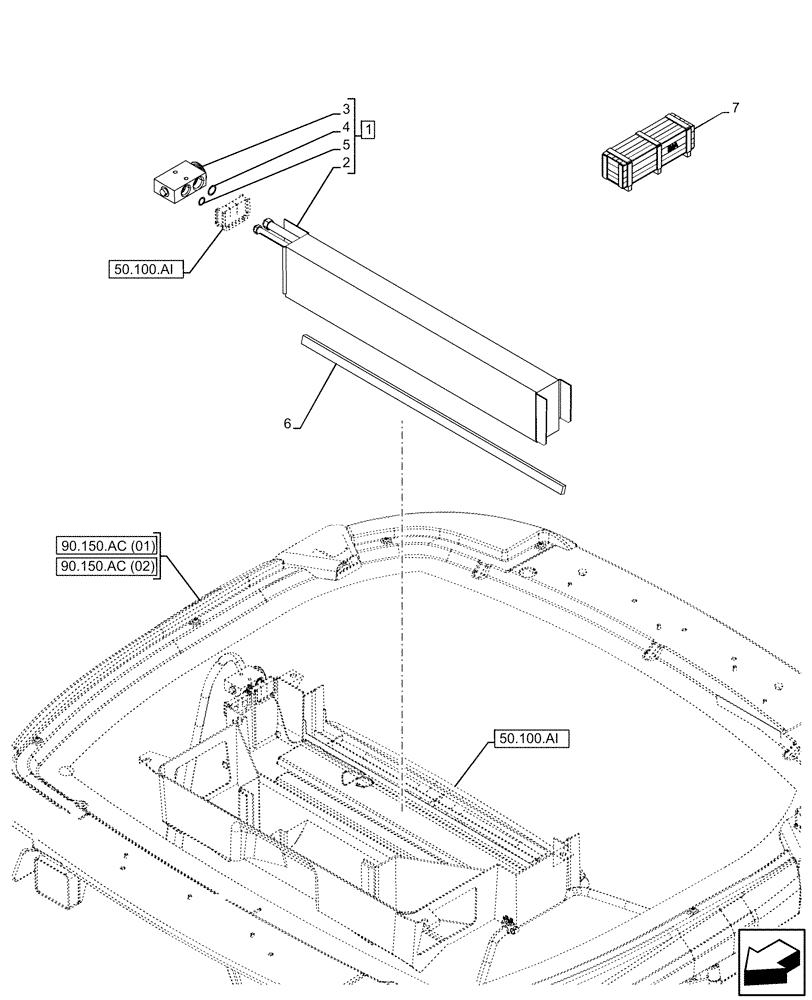 3
4
5
2
1
7
50.100.AI
6
90.150.AC (01)
90.150.AC (02)
50.100.AI