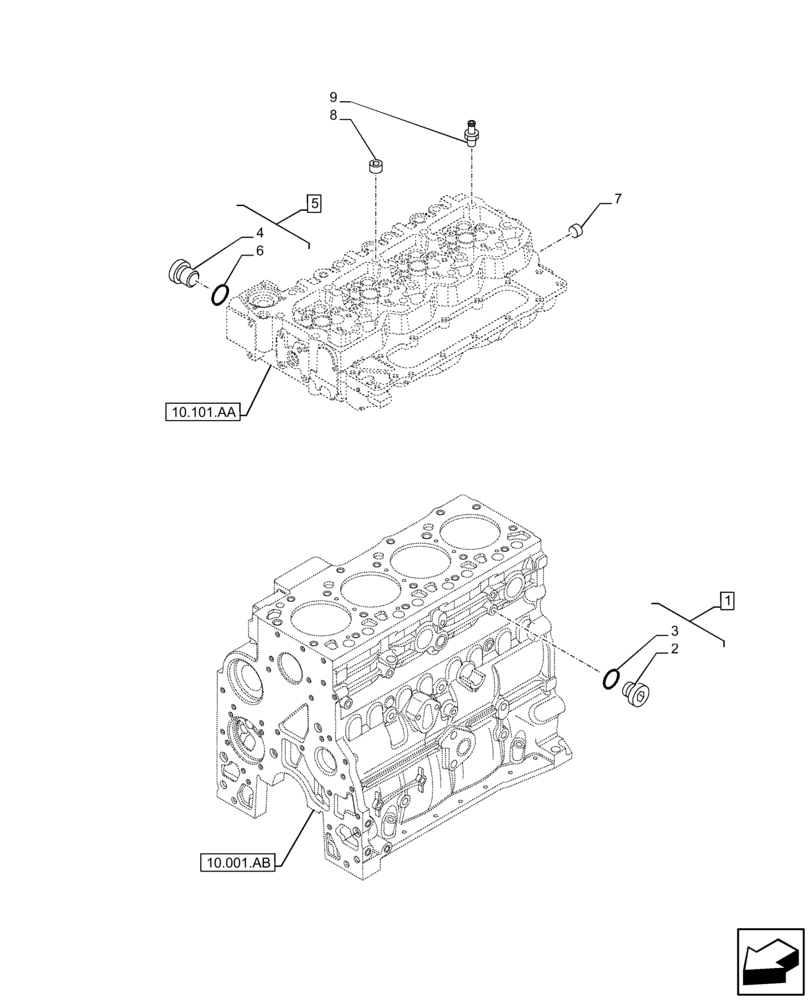 9
8
5
7
4
6
10.101.AA
1
3
2
10.001.AB