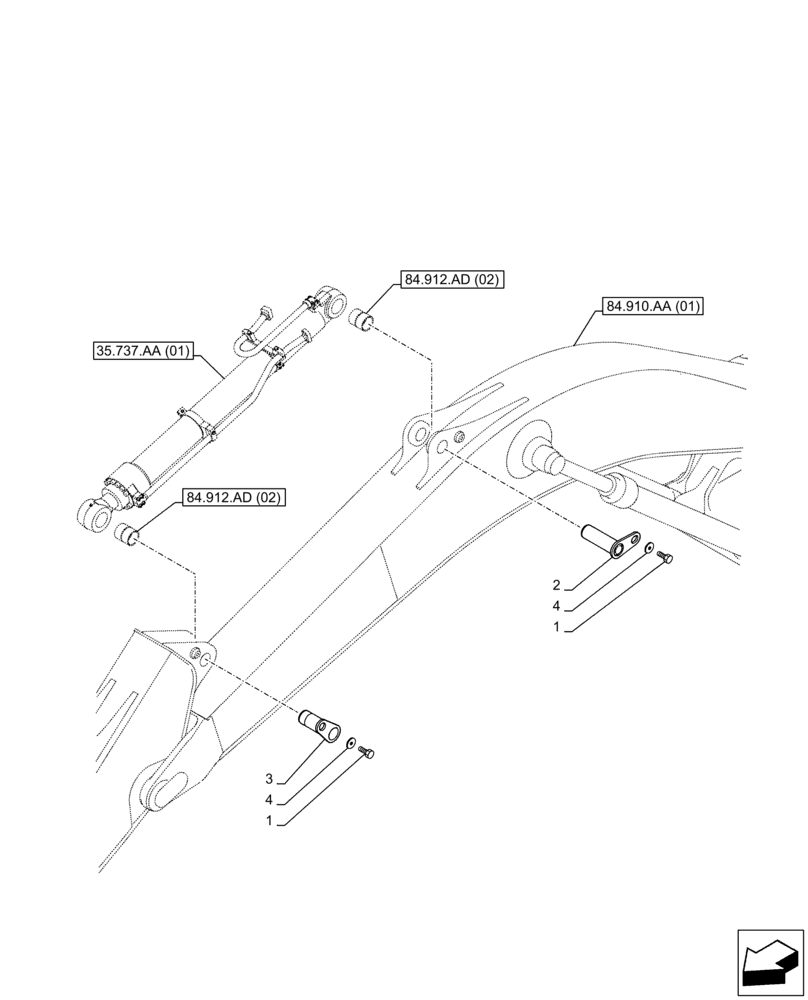 84.912.AD (02)
84.910.AA (01)
35.737.AA (01)
84.912.AD (02)
2
4
1
3
4
1