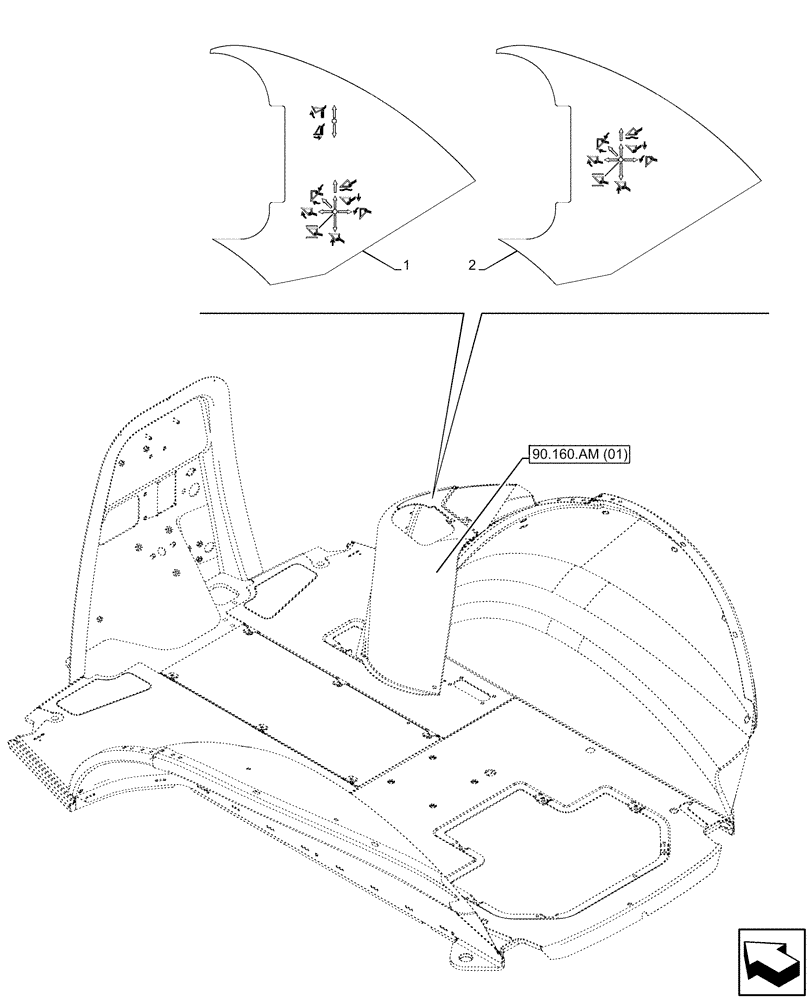 1
2
90.160.AM (01)