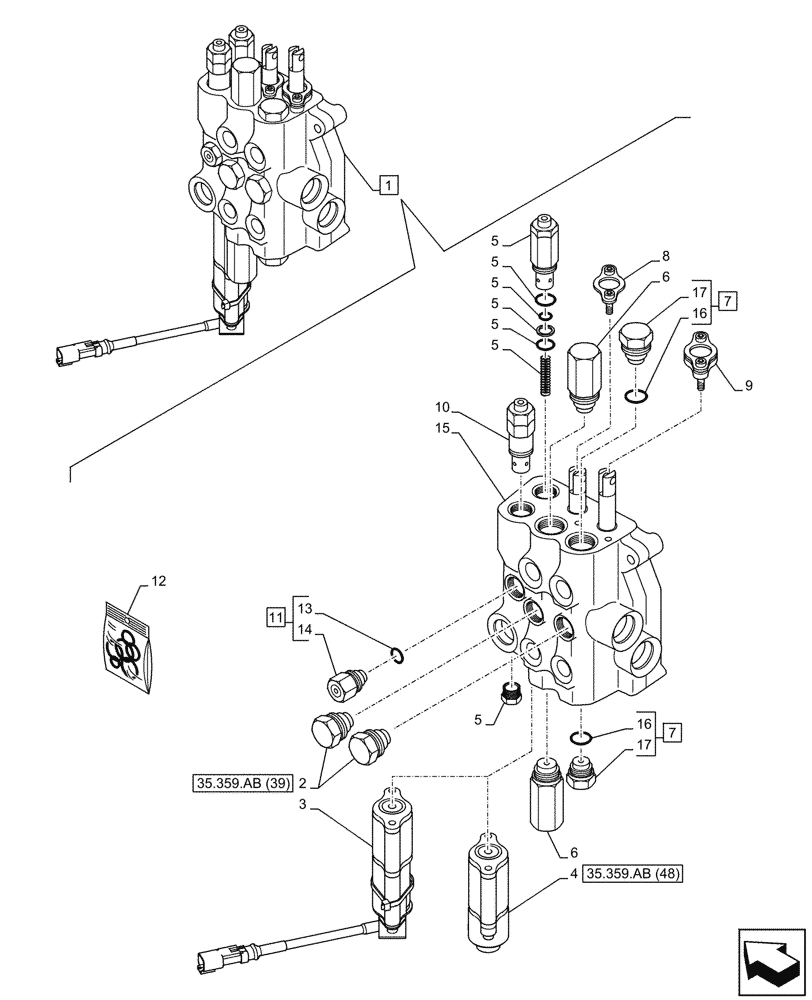 1
5
5
5
5
5
8
6
17
7
16
9
10
15
12
11
13
14
5
16
7
17
35.359.AB (39)
2
3
6
4
35.359.AB (48)