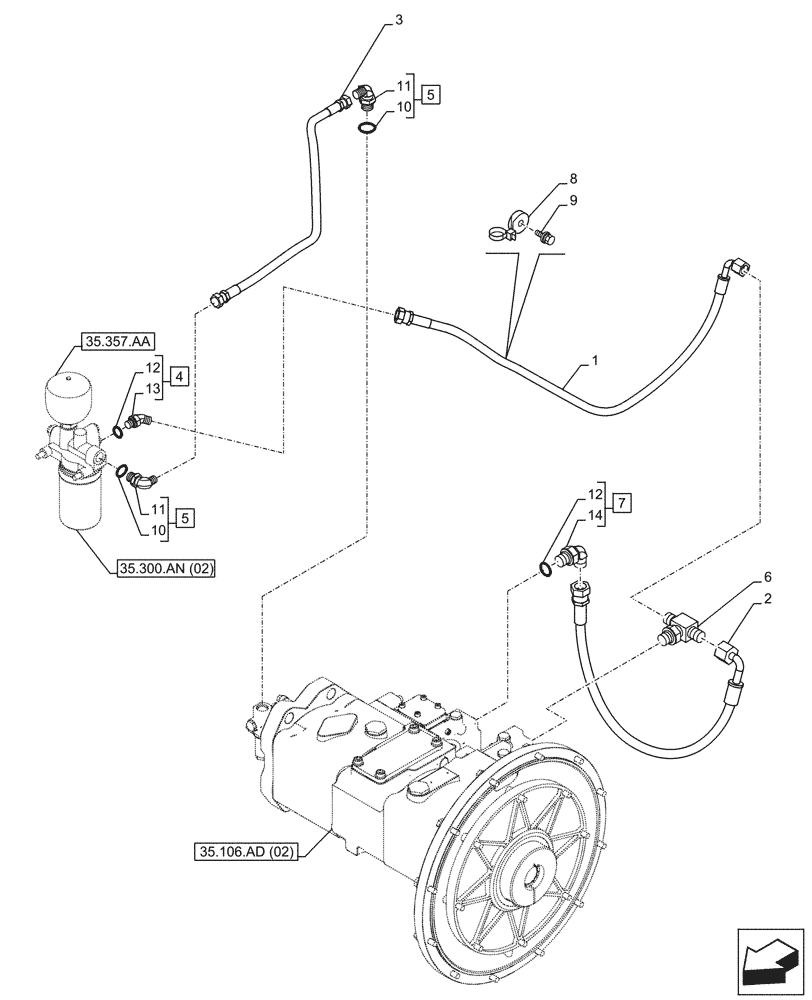 3
11
10
5
8
9
1
35.357.AA
12
13
4
11
10
5
35.300.AN (02)
12
14
7
6
2
35.106.AD (02)