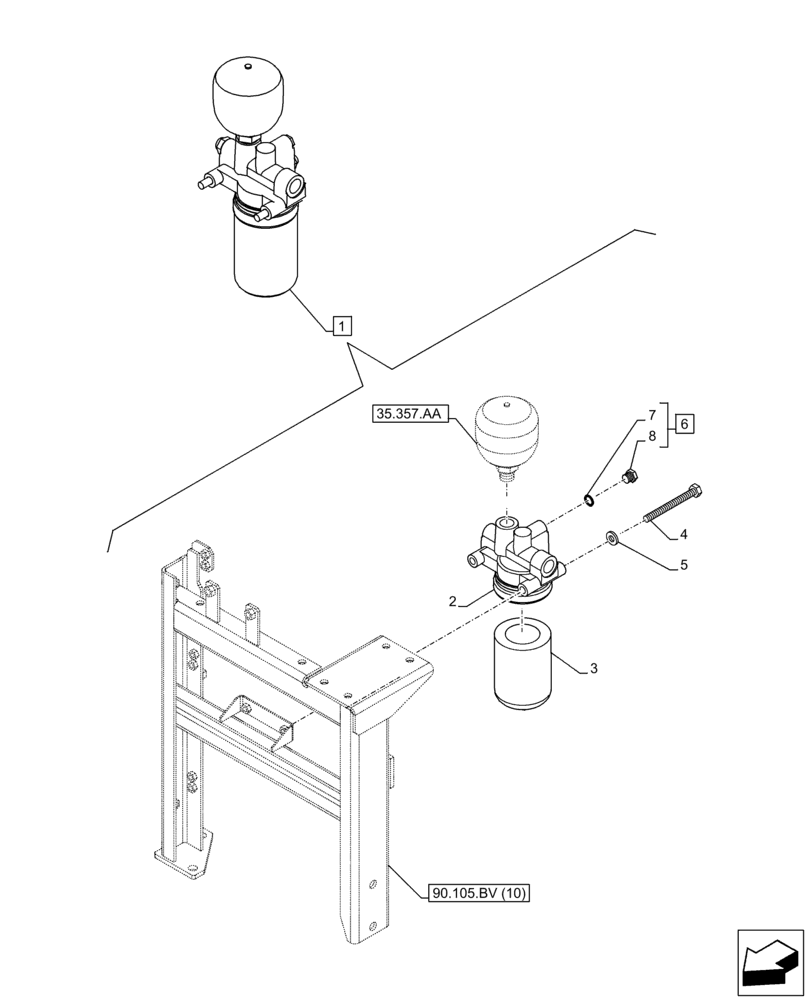 1

35.357.AA

7
8
6

4

5

2

3

90.105.BV (10)