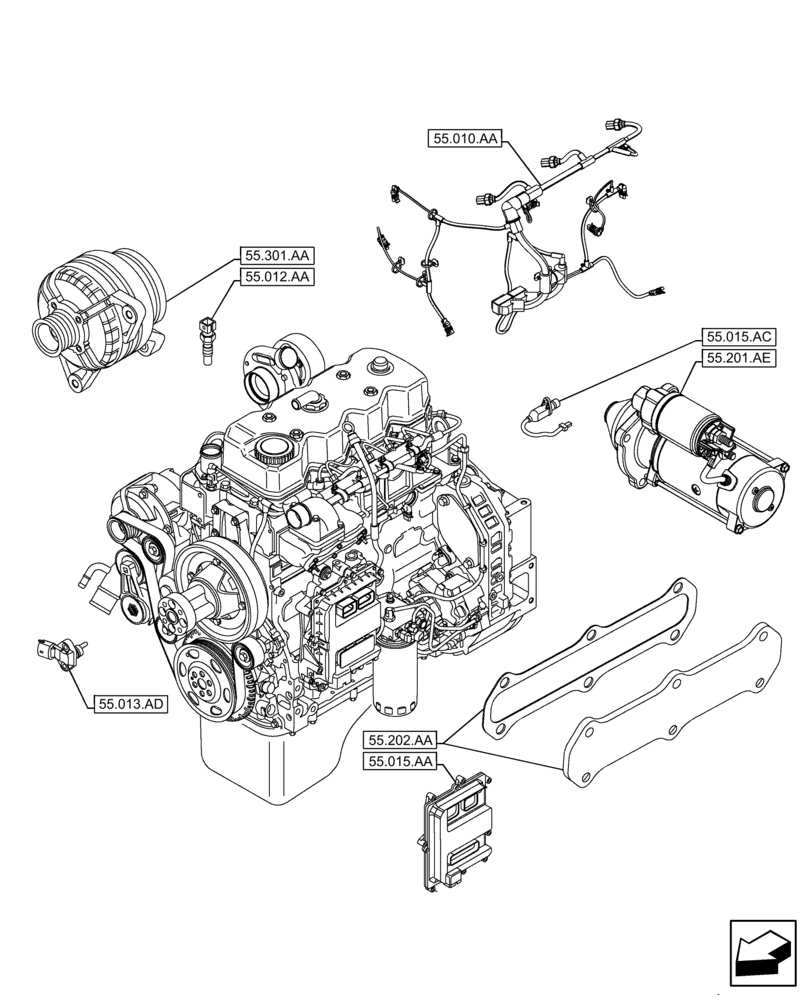 55.010.AA

55.301.AA
55.012.AA

55.015.AC
55.201.AE

55.013.AD

55.202.AA
55.015.AA