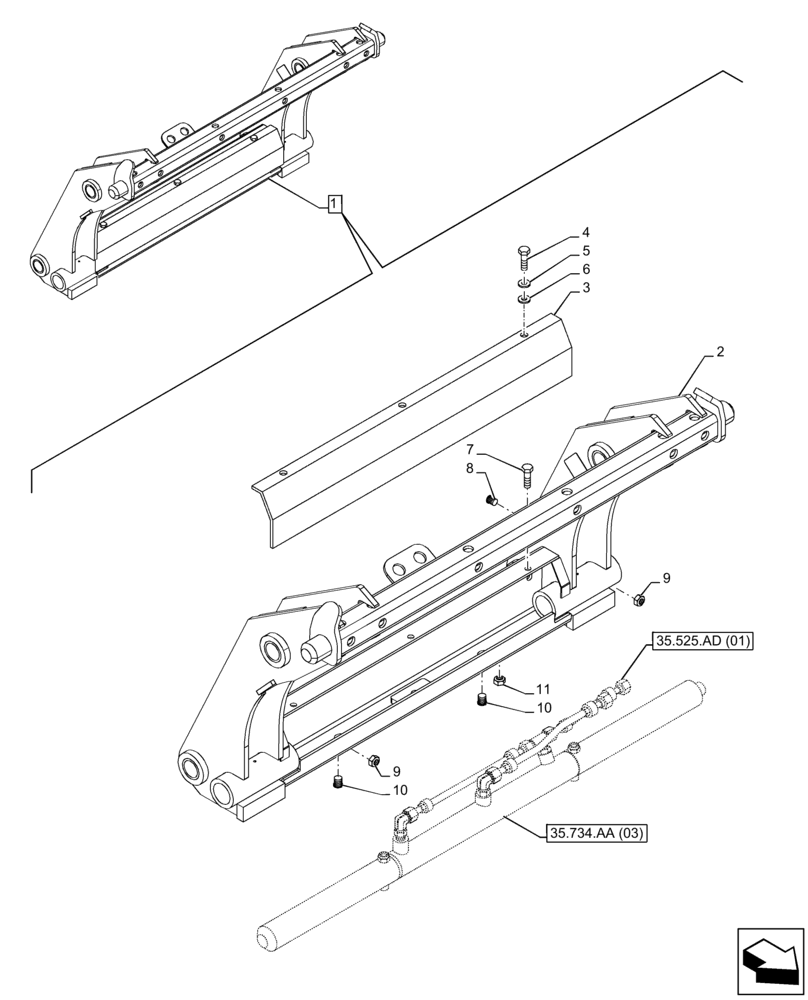 1
4
5
6
3
2
7
8
9
35.525.AD (01)
11
10
9
10
35.734.AA (03)