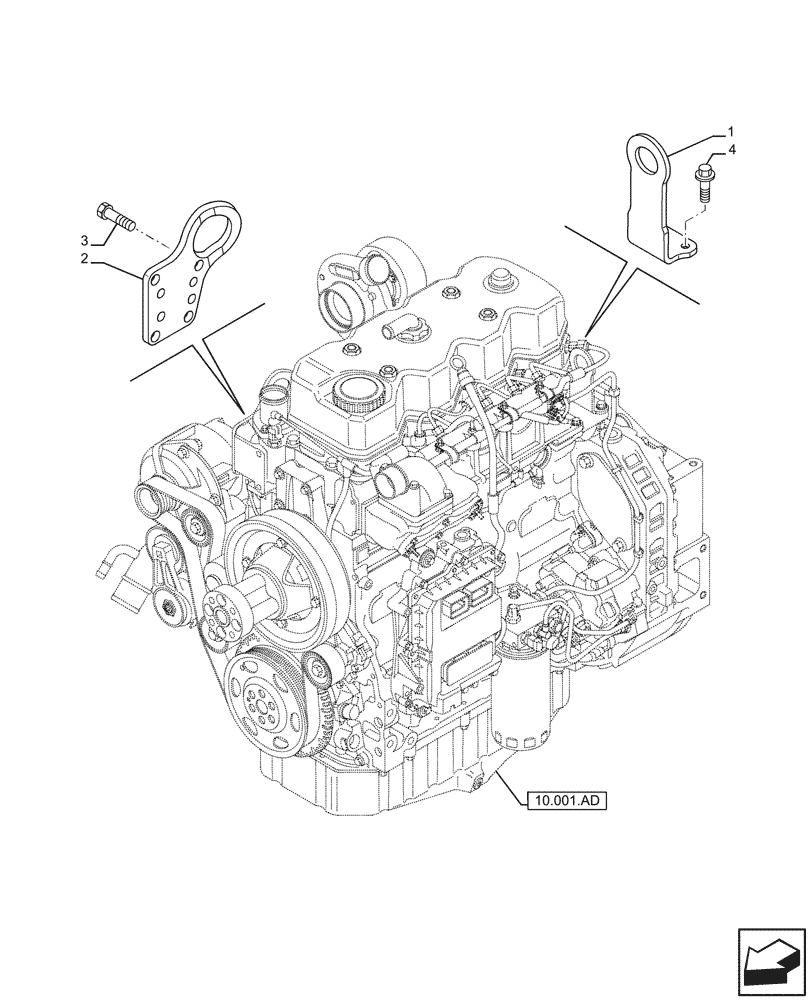 1
4
3
2
10.001.AD