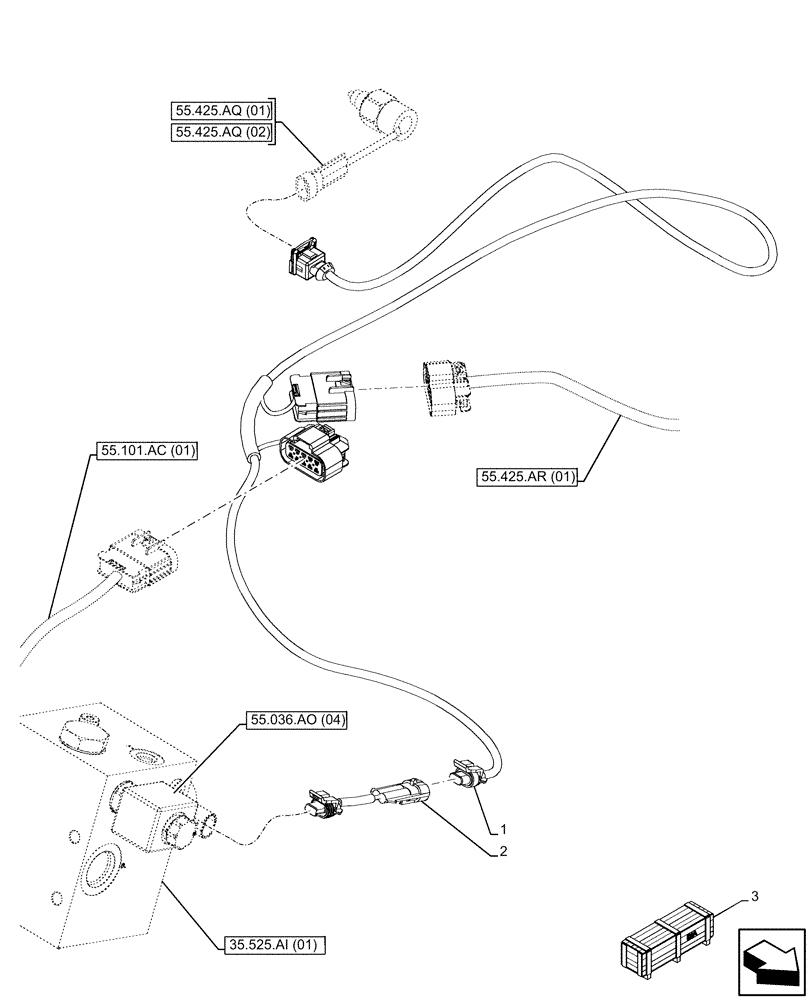 55.425.AQ (01)
55.425.AQ (02)
55.101.AC (01)
55.425.AR (01)
55.036.AO (04)
1
2
35.525.AI (01)
3