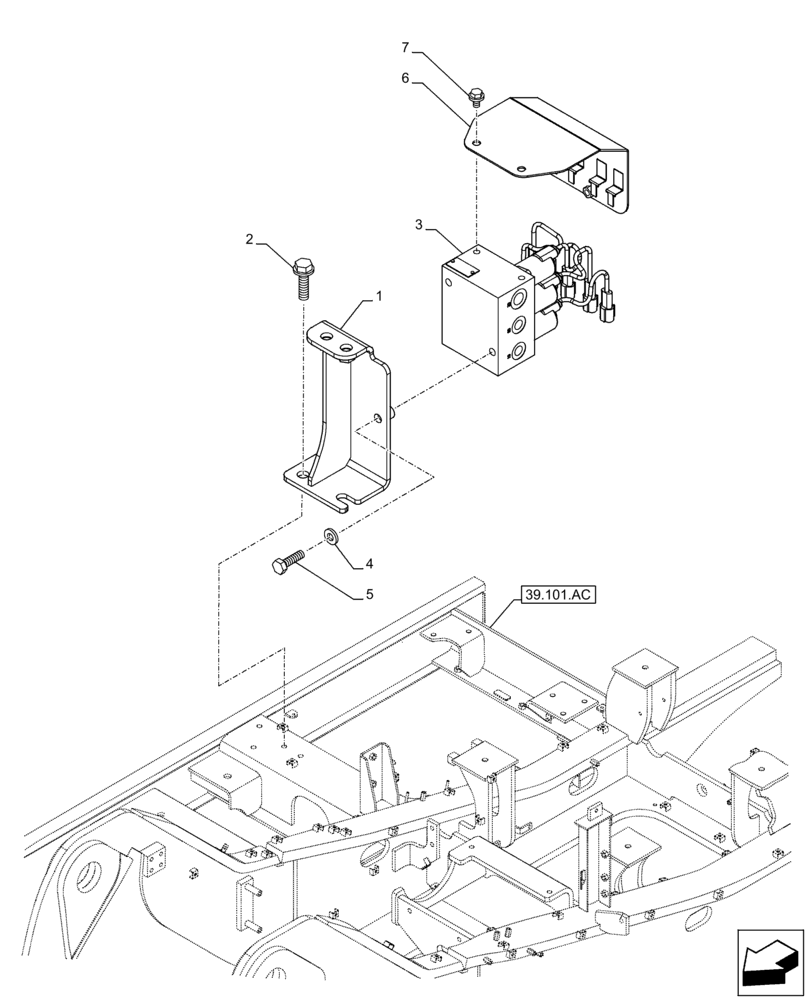 7
6
3
2
1
4
5
39.101.AC