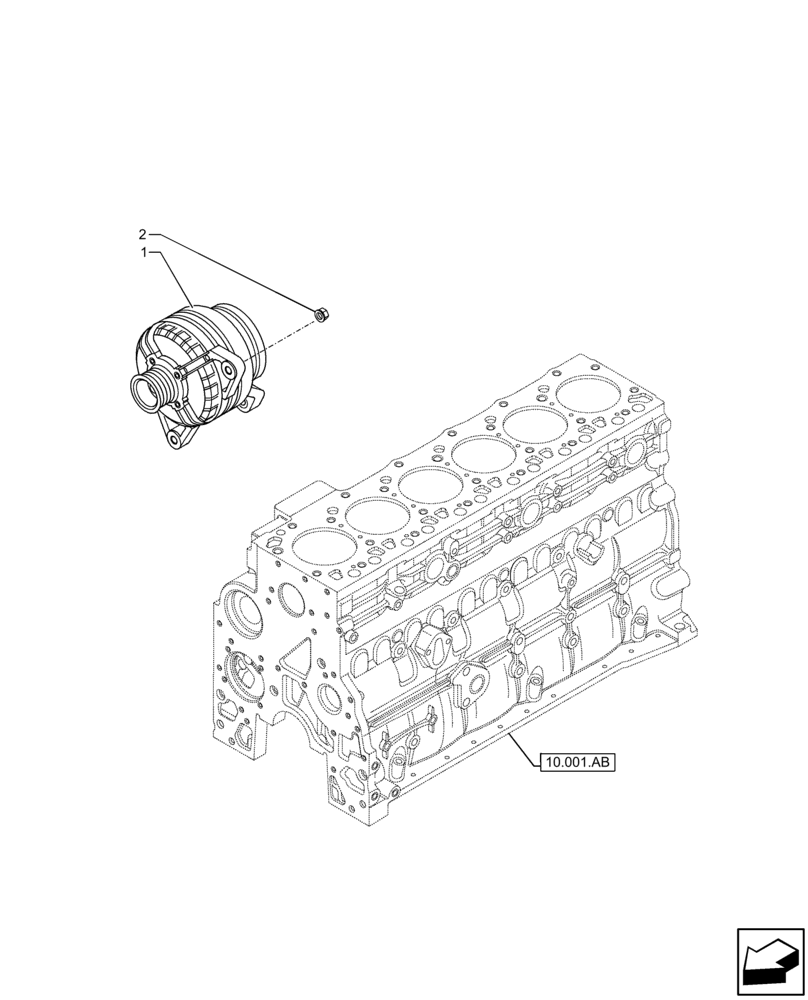 2
1
10.001.AB