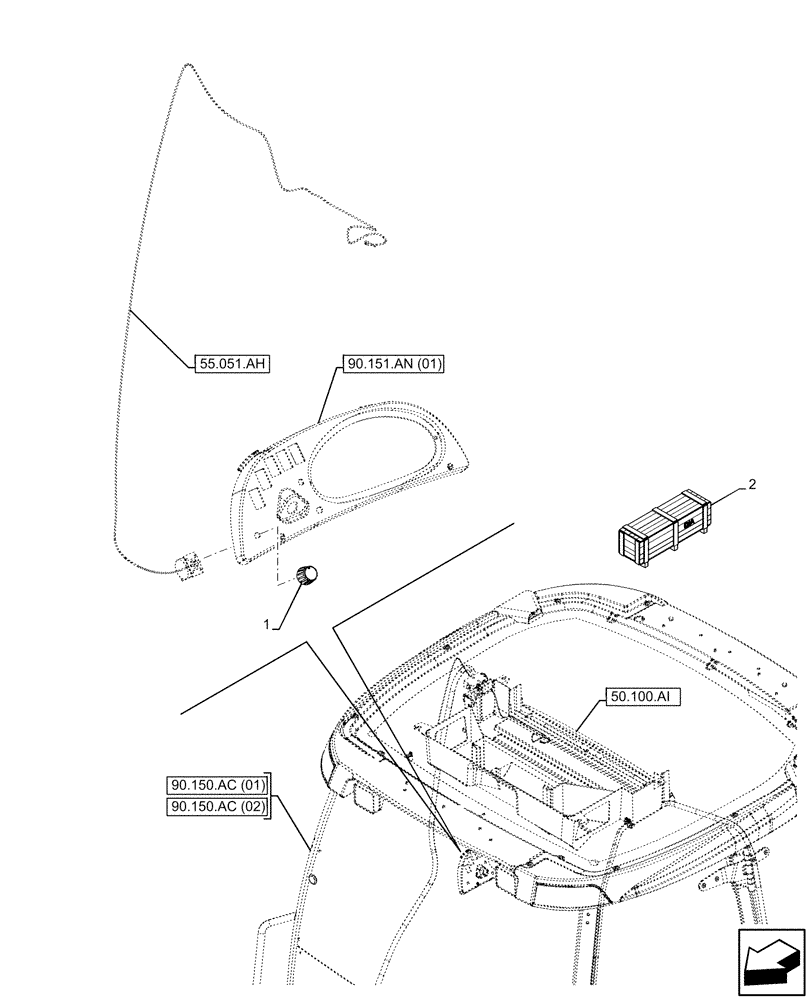 55.051.AH

90.151.AN (01)

2

1

50.100.AI

90.150.AC (01)

90.150.AC (02)