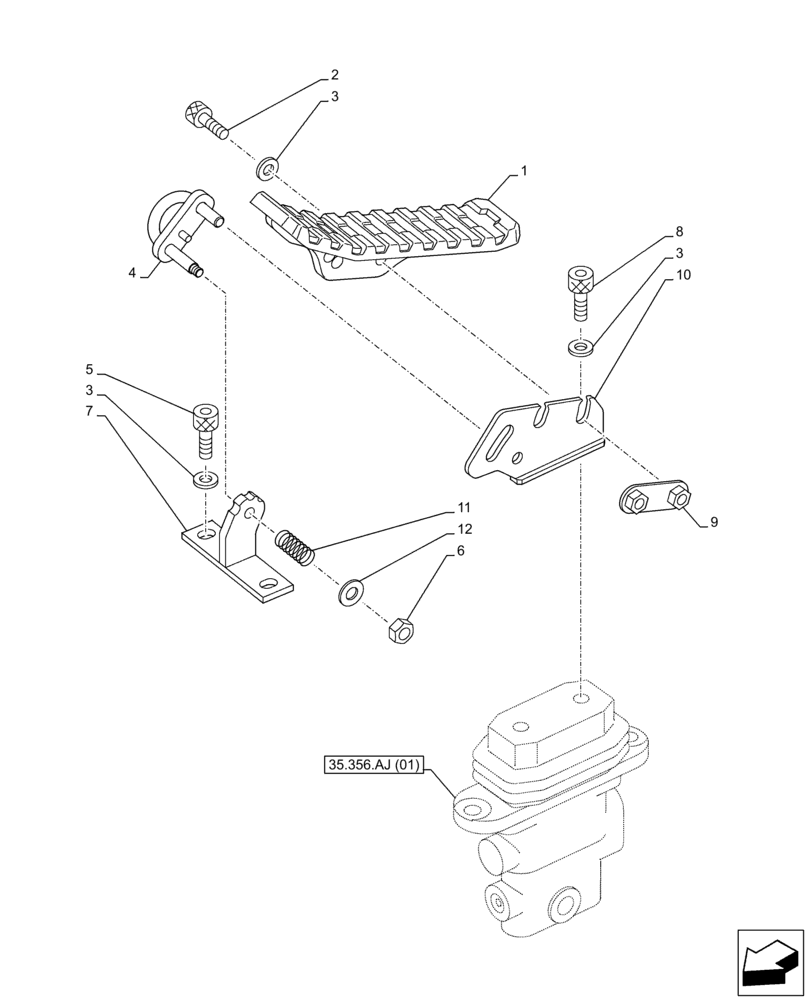 2
3
1
4
8
3
10
5
3
7
11
12
6
9
35.356.AJ (01)