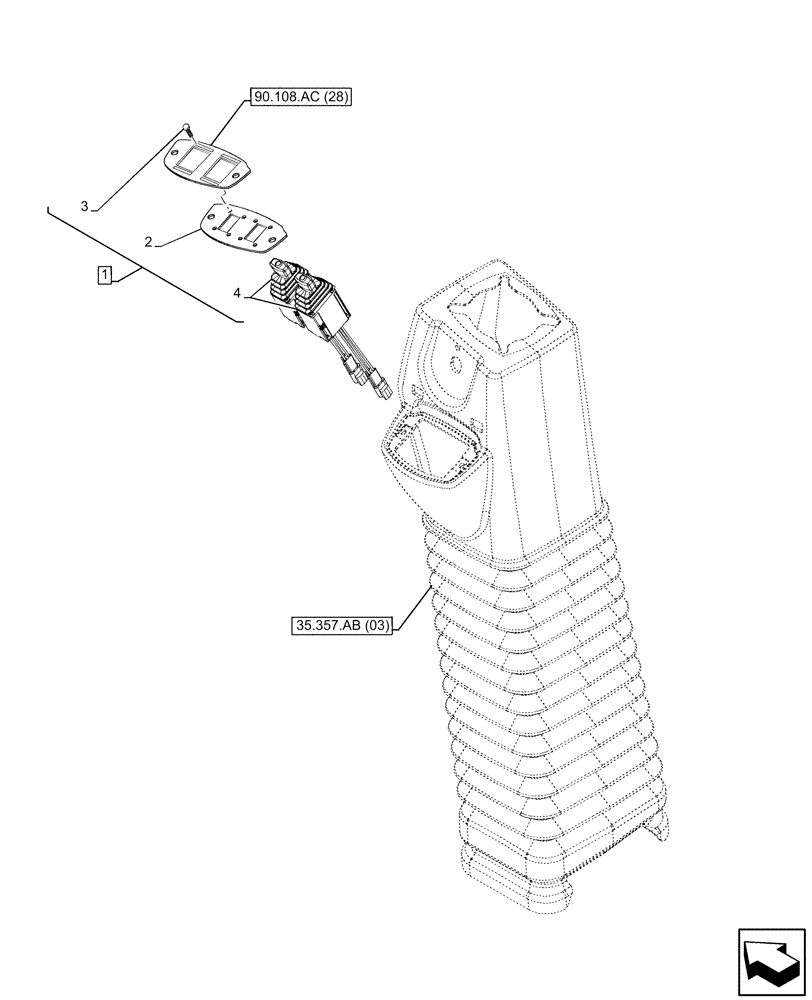 90.108.AC (28)
3
2
1
4
35.357.AB (03)