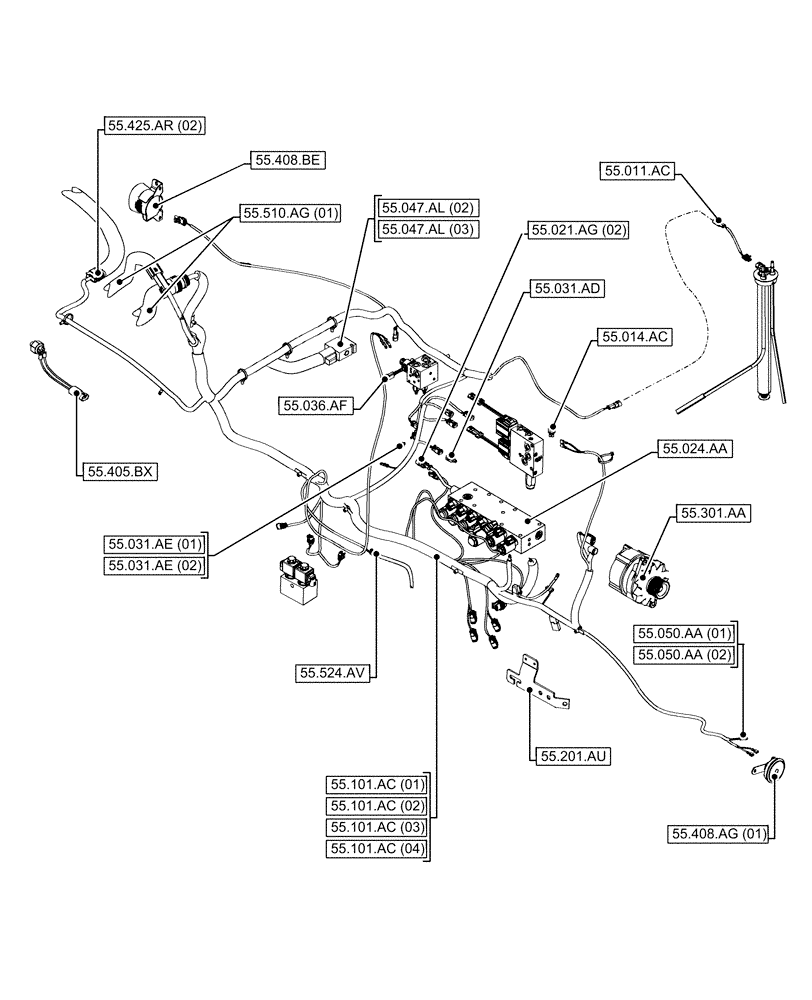 55.425.AR (02)
55.408.BE
55.510.AG (01)
55.047.AL (02)
55.047.AL (03)
55.021.AG (02)
55.011.AC
55.031.AD
55.014.AC
55.036.AF
55.405.BX
55.024.AA
55.301.AA
55.031.AE (01)
55.031.AE (02)
55.050.AA (01)
55.050.AA (02)
55.524.AV
55.201.AU
55.101.AC (01)
55.101.AC (02)
55.101.AC (03)
55.101.AC (04)
55.408.AG (01)