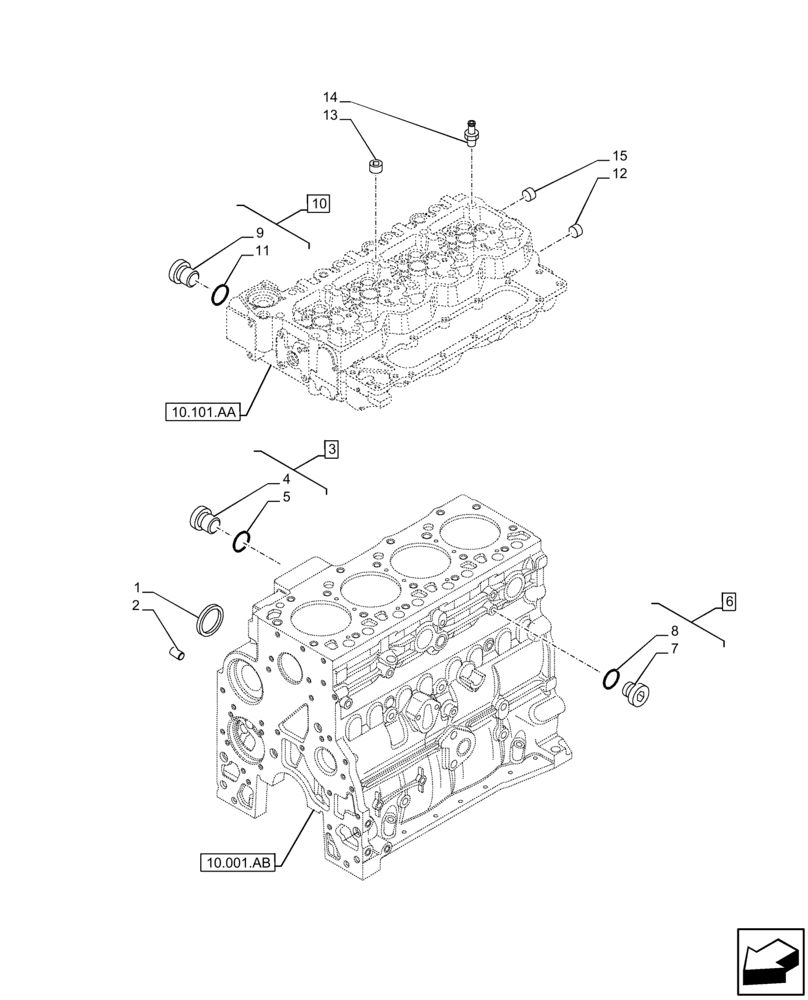 14
13
15
12
10
9
11
10.101.AA
3
4
5
1
2
6
8
7
10.001.AB