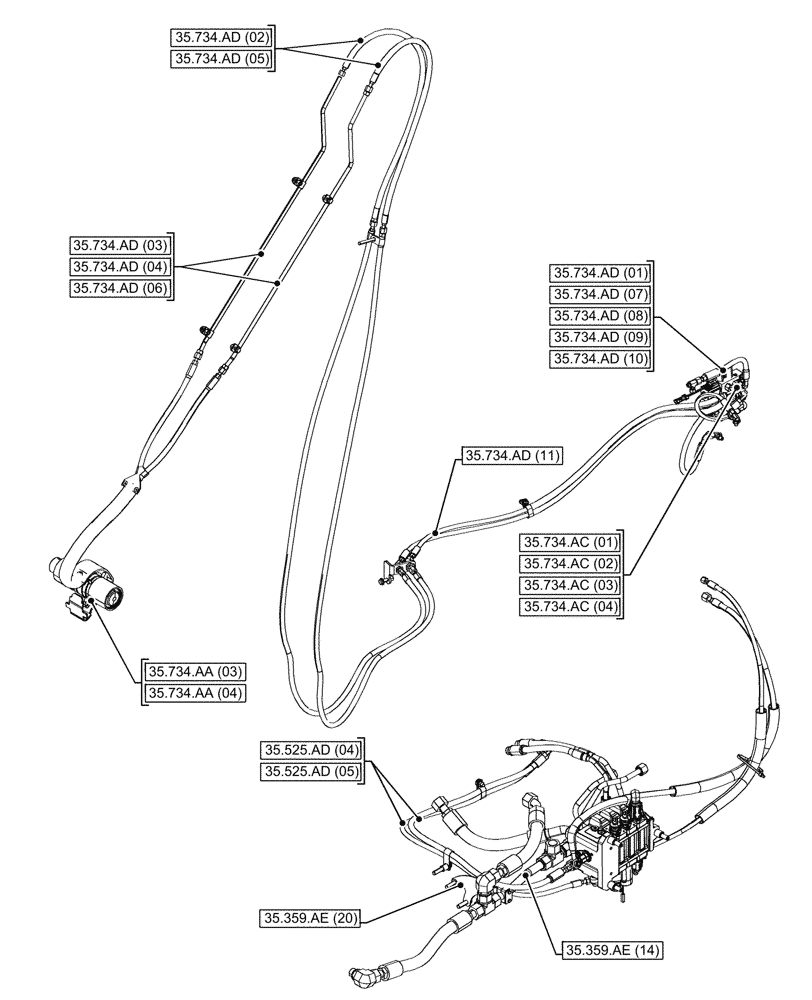 35.734.AD (02)
35.734.AD (05)

35.734.AD (03)
35.734.AD (04)
35.734.AD (06)

35.734.AD (01)
35.734.AD (07)
35.734.AD (08)
35.734.AD (09)
35.734.AD (10)

35.734.AD (11)

35.734.AC (01)
35.734.AC (02)
35.734.AC (03)
35.734.AC (04)

35.734.AA (03)
35.734.AA (04)

35.525.AD (04)
35.525.AD (05)

35.359.AE (20)

35.359.AE (14)