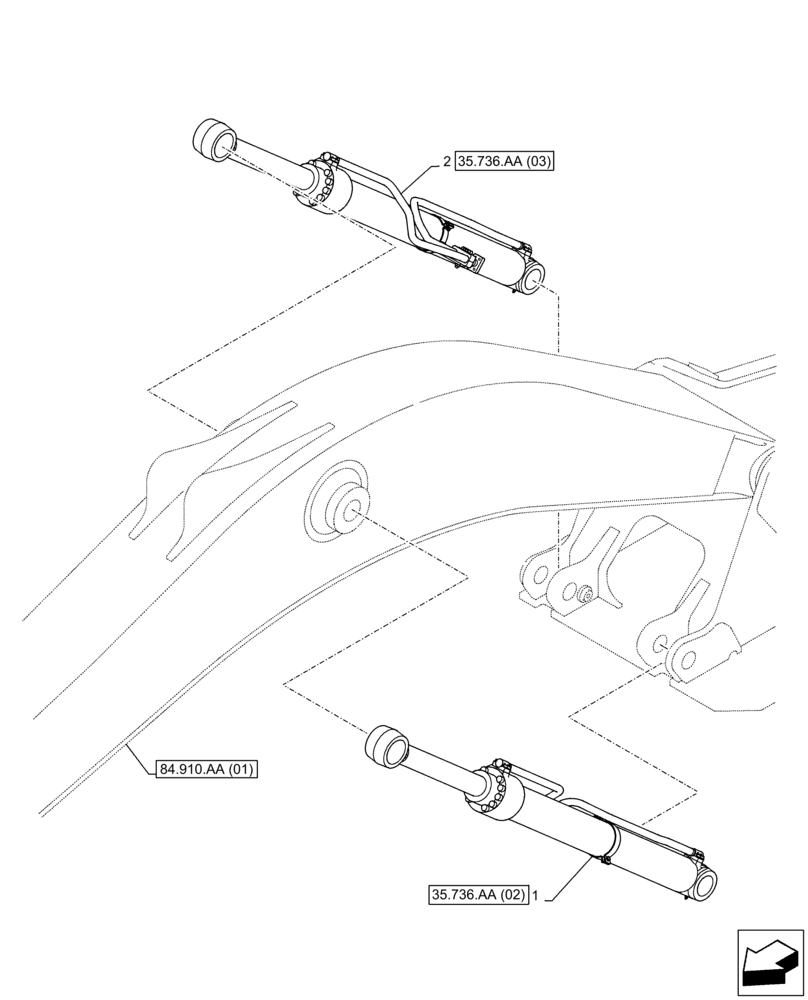 2 35.736.AA (03)

84.910.AA (01)

35.736.AA (02) 1