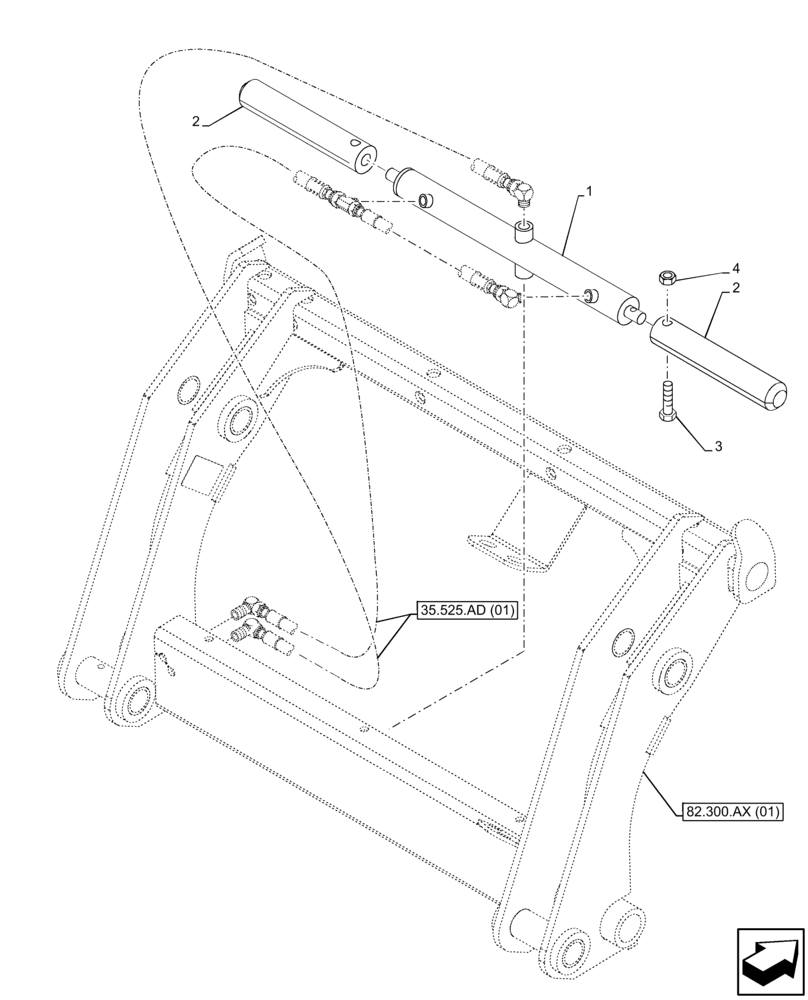 2
1
4
2
3
35.525.AD (01)
82.300.AX (01)