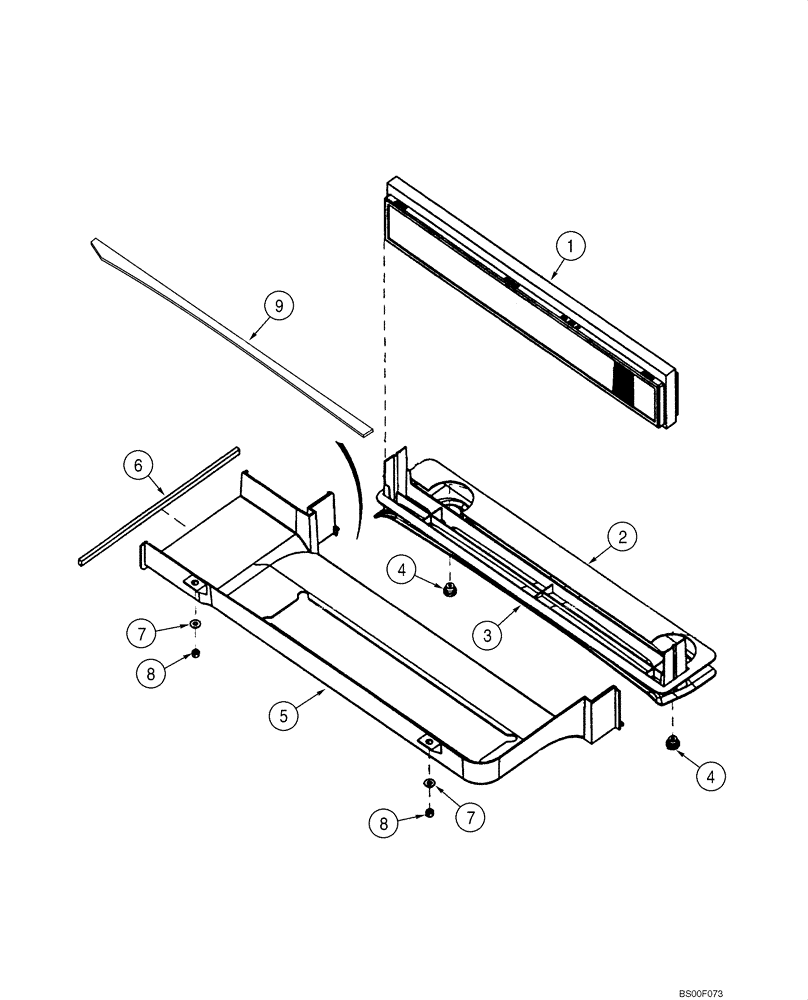 1
9
6
2
4
3
7
8
5
4
7
8
BS00F073