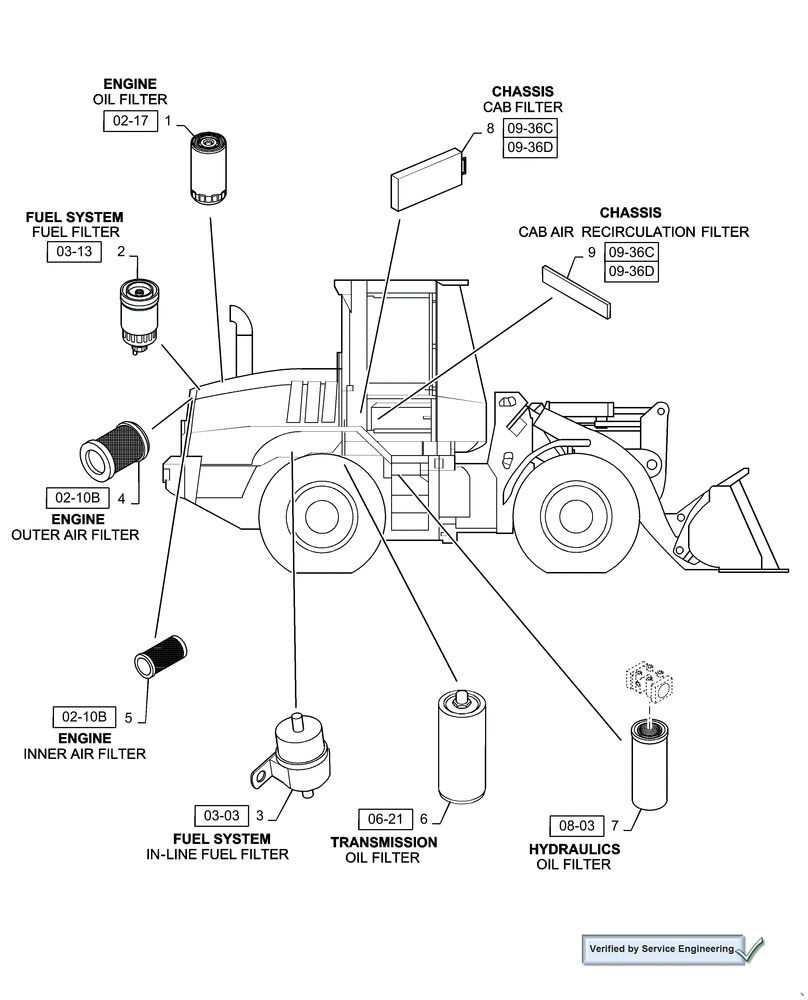 ENGINE
OIL FILTER
02-17 1

CHASSIS
CAB FILTER
8 09-36C
09-36D

FUEL SYSTEM
FUEL FILTER
03-13 2

CHASSIS
CAB AIR RECIRCULATION FILTER
9 09-36C
09-36D

02-10B 4
ENGINE
OUTER AIR FILTER

02-10B 5
ENGINE
INNER AIR FILTER

03-03 3
FUEL SYSTEM
IN-LINE FUEL FILTER

06-21 6
TRANSMISSION
OIL FILTER

08-03 7
HYDRAULICS
OIL FILTER

Verified by Service Engineering