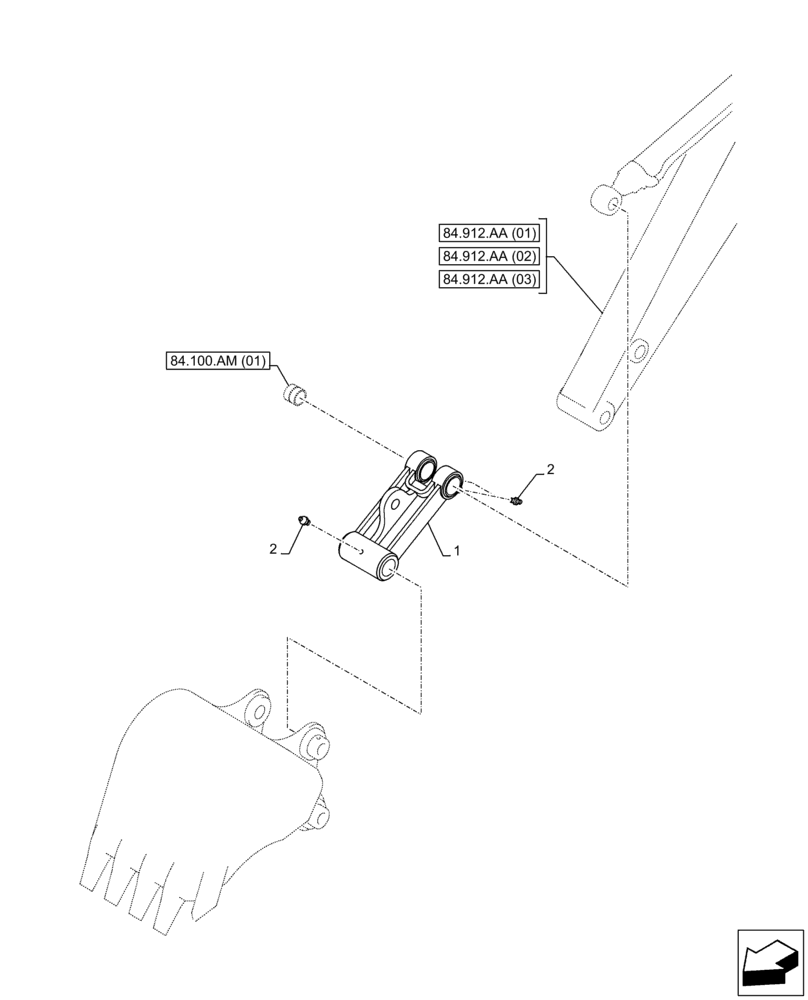 84.912.AA (01)
84.912.AA (02)
84.912.AA (03)

84.100.AM (01)

2

2

1