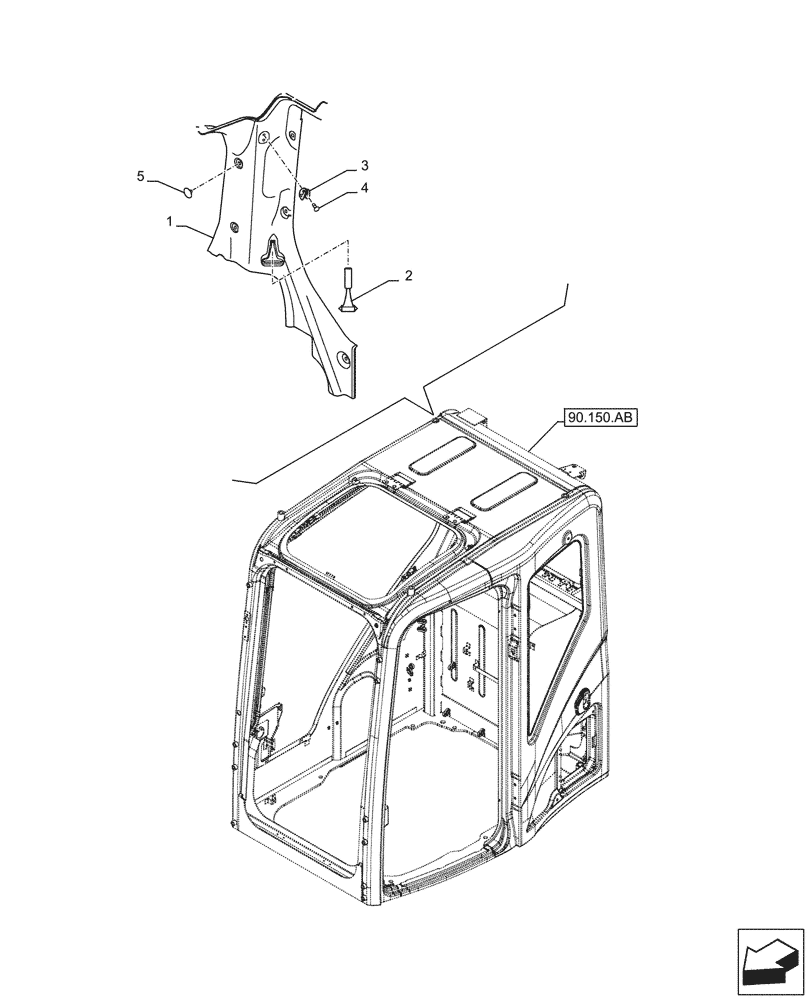 5
3
4
1
2
90.150.AB