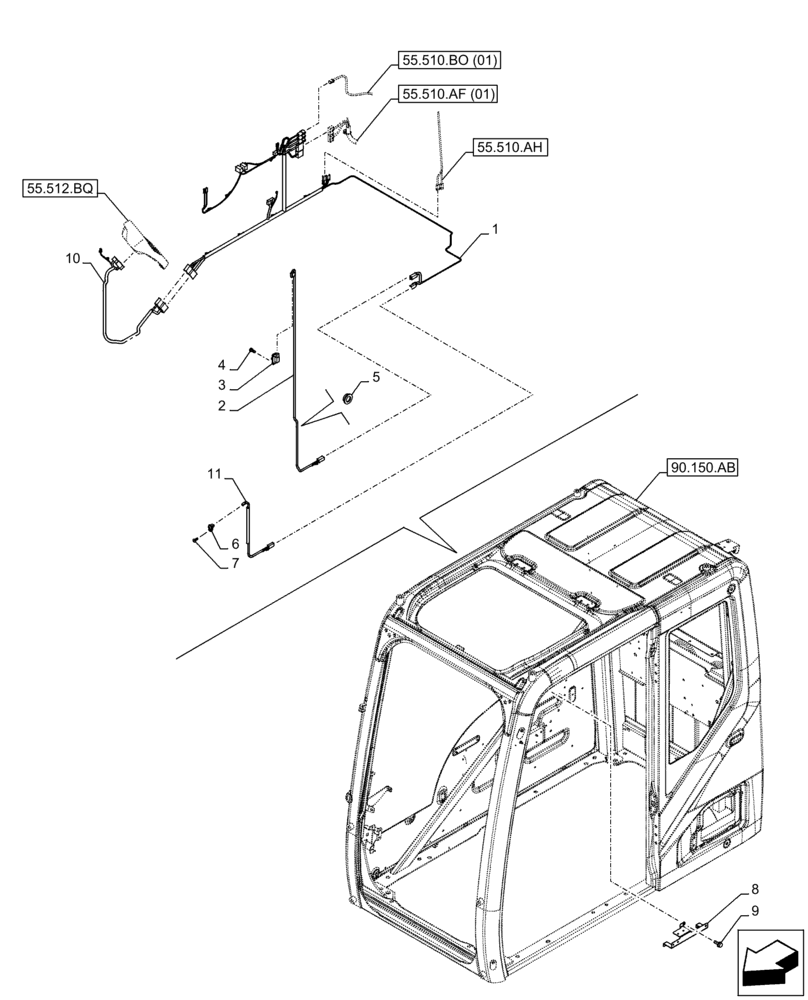 55.510.BO (01)
55.510.AF (01)
55.510.AH
55.512.BQ
1
10
4
3
2
5
11
6
7
90.150.AB
8
9