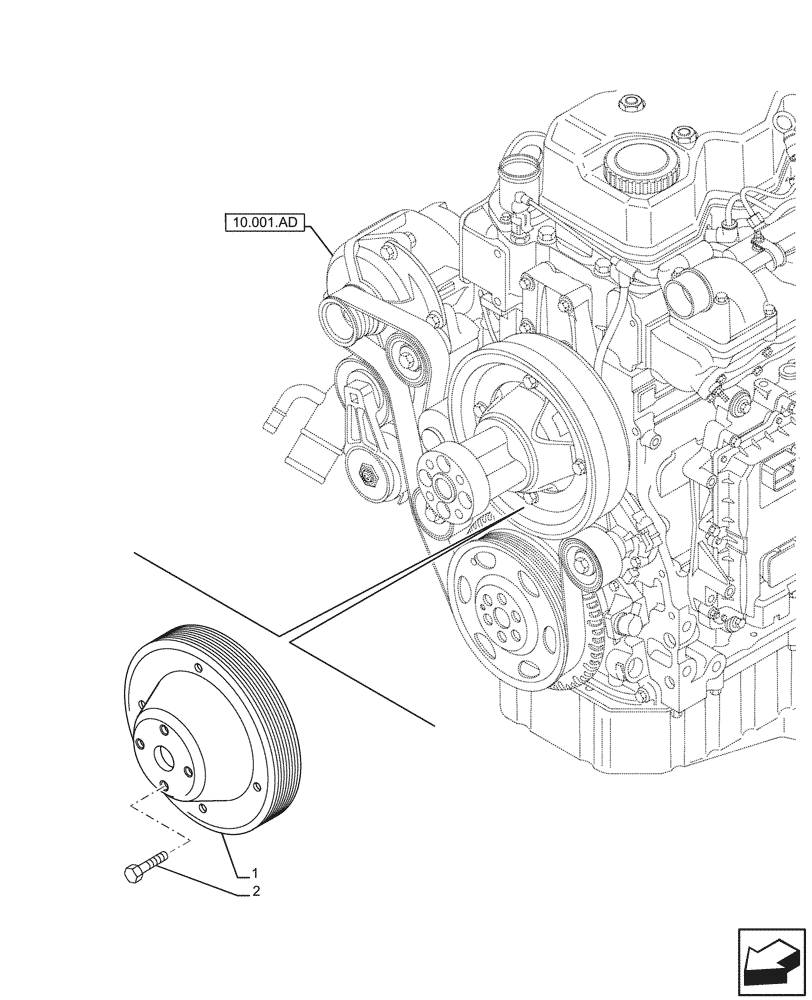 10.001.AD

1

2